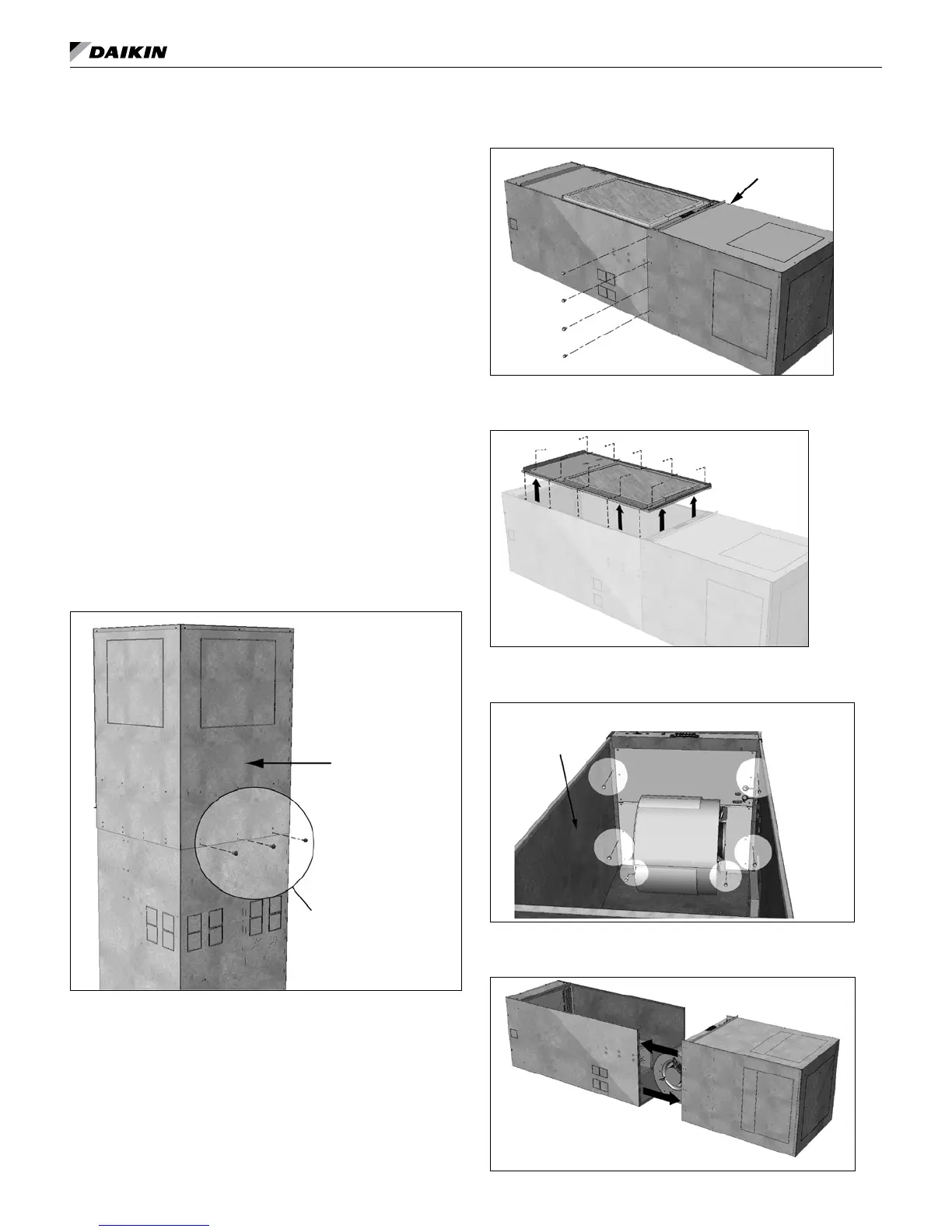 DAIKIN