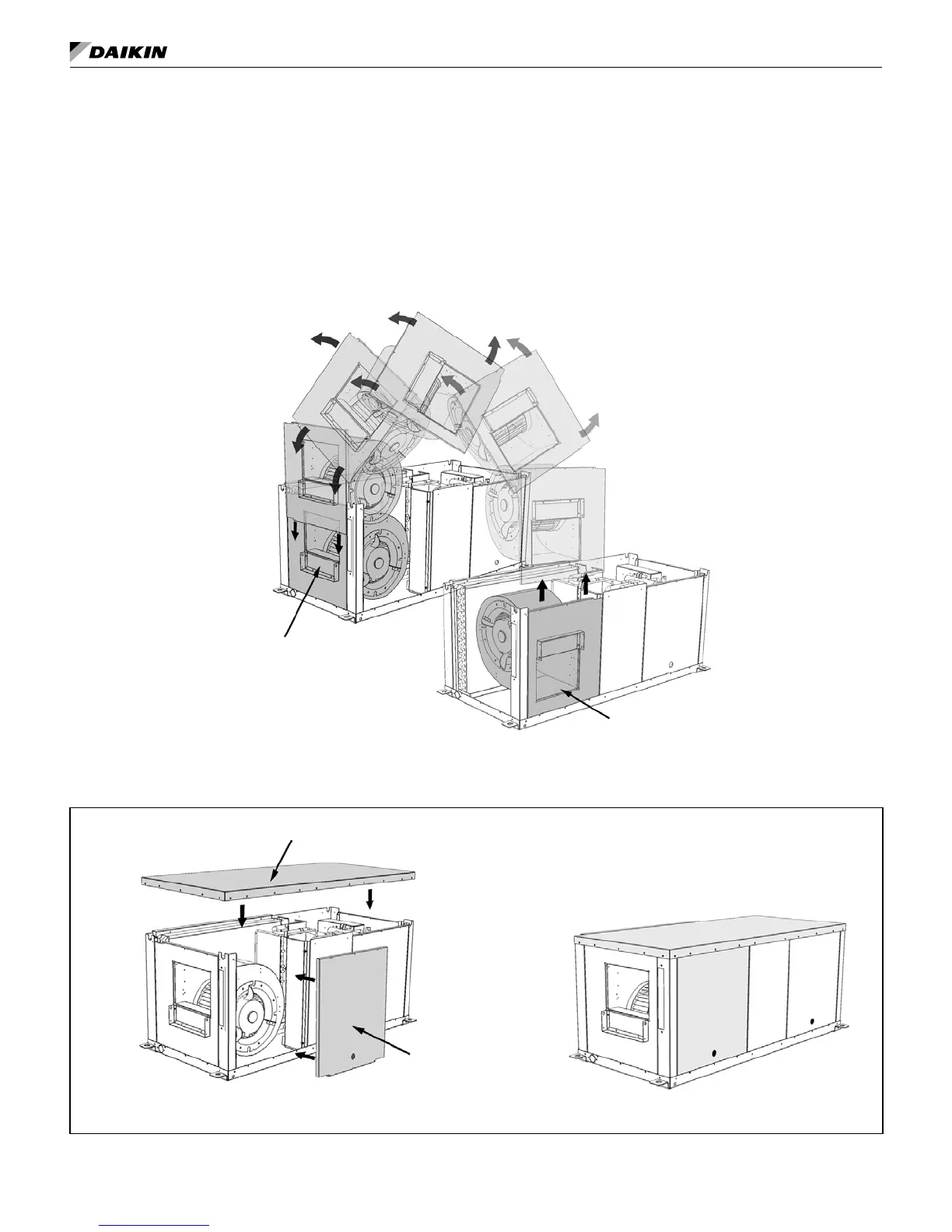 DAIKIN