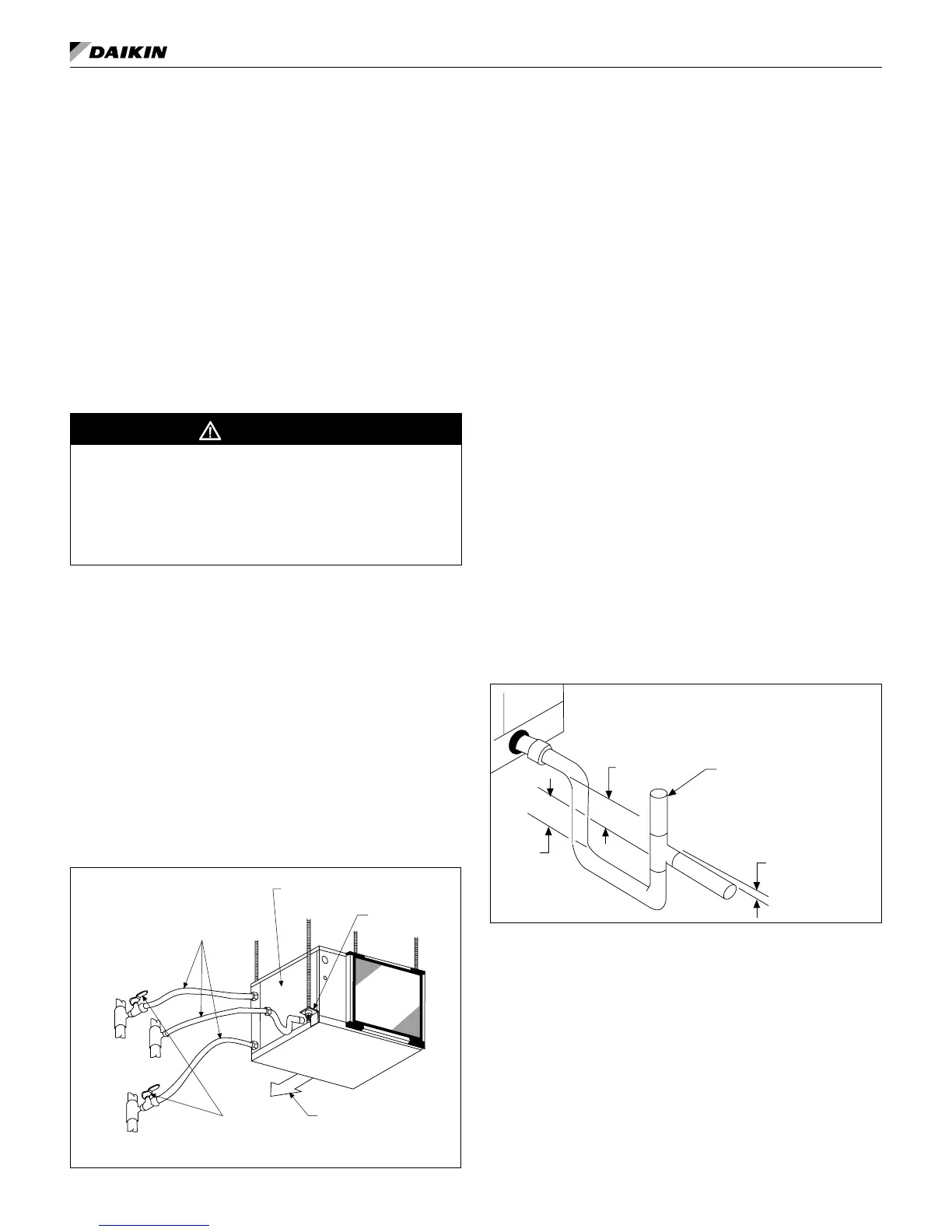 DAIKIN