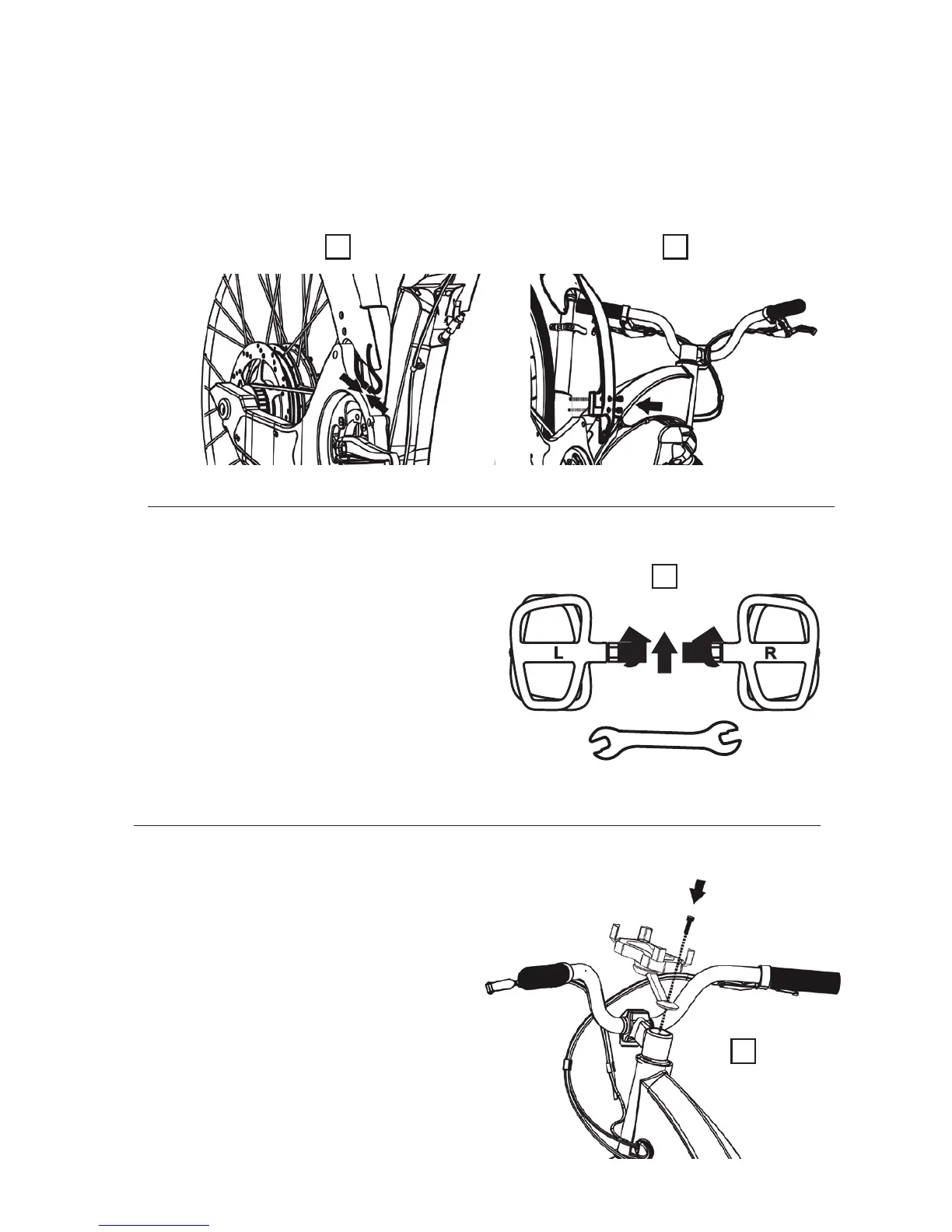 L

R