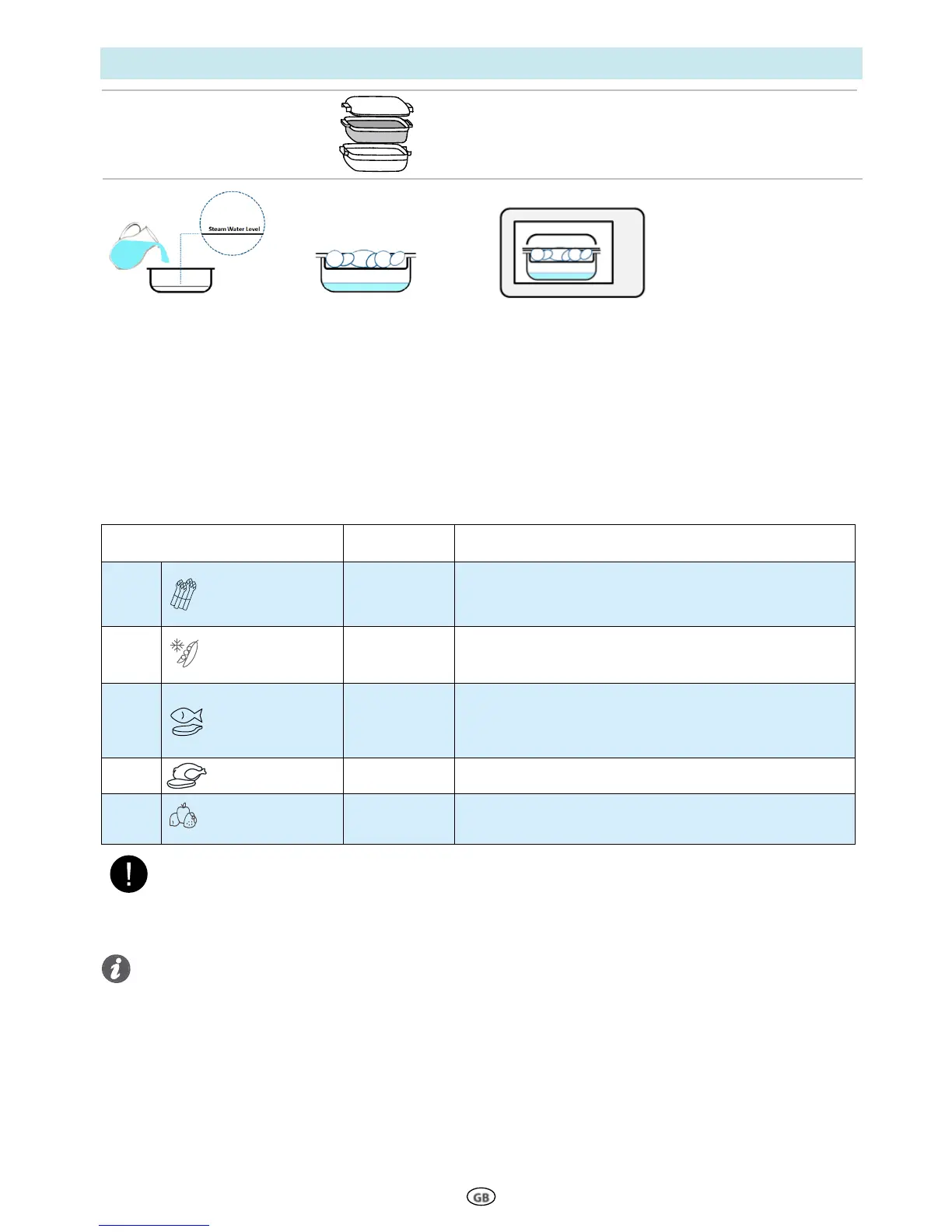 Steam Water Level

GB