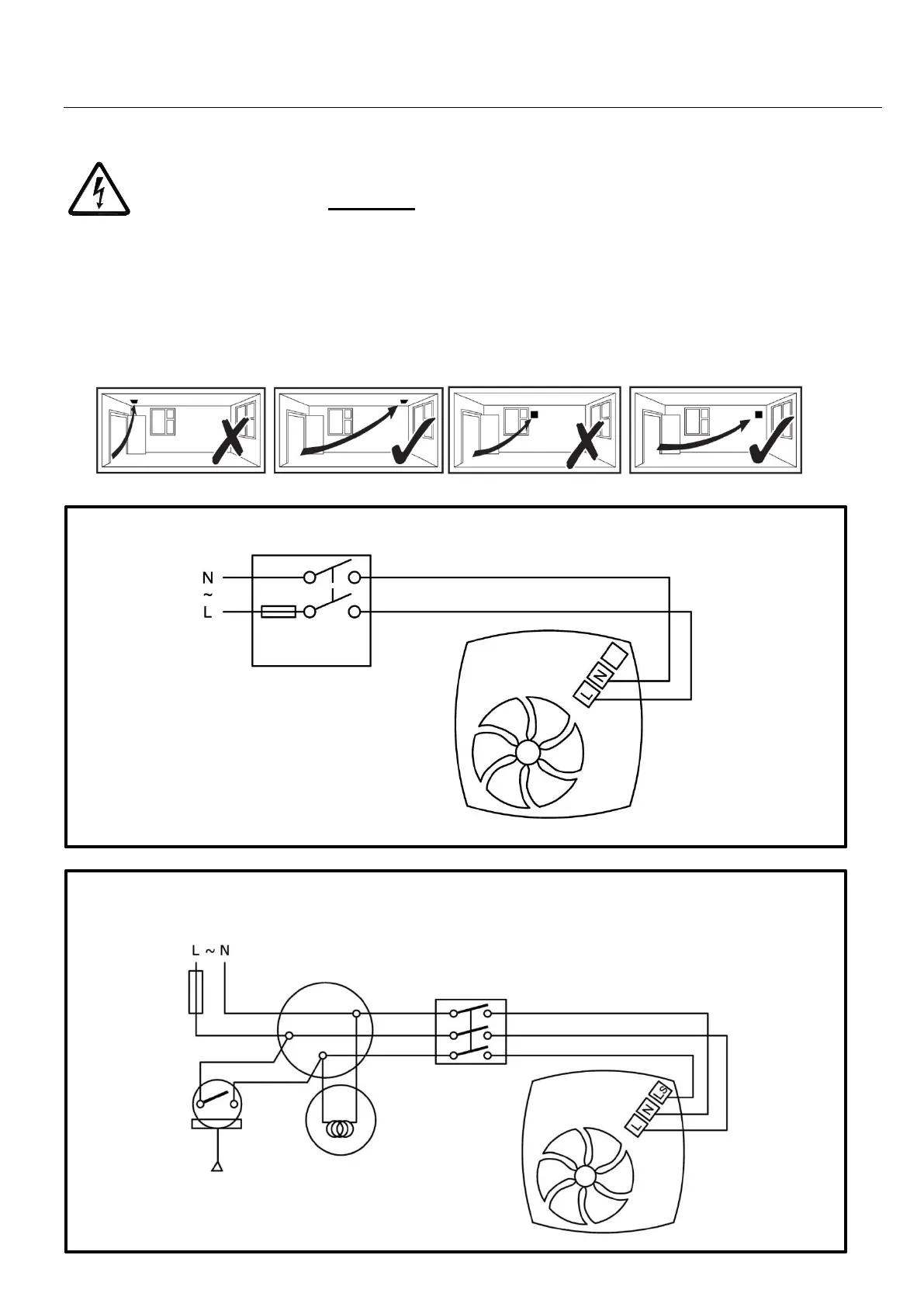 N
~
L

L N

L ~ N

L N Ls