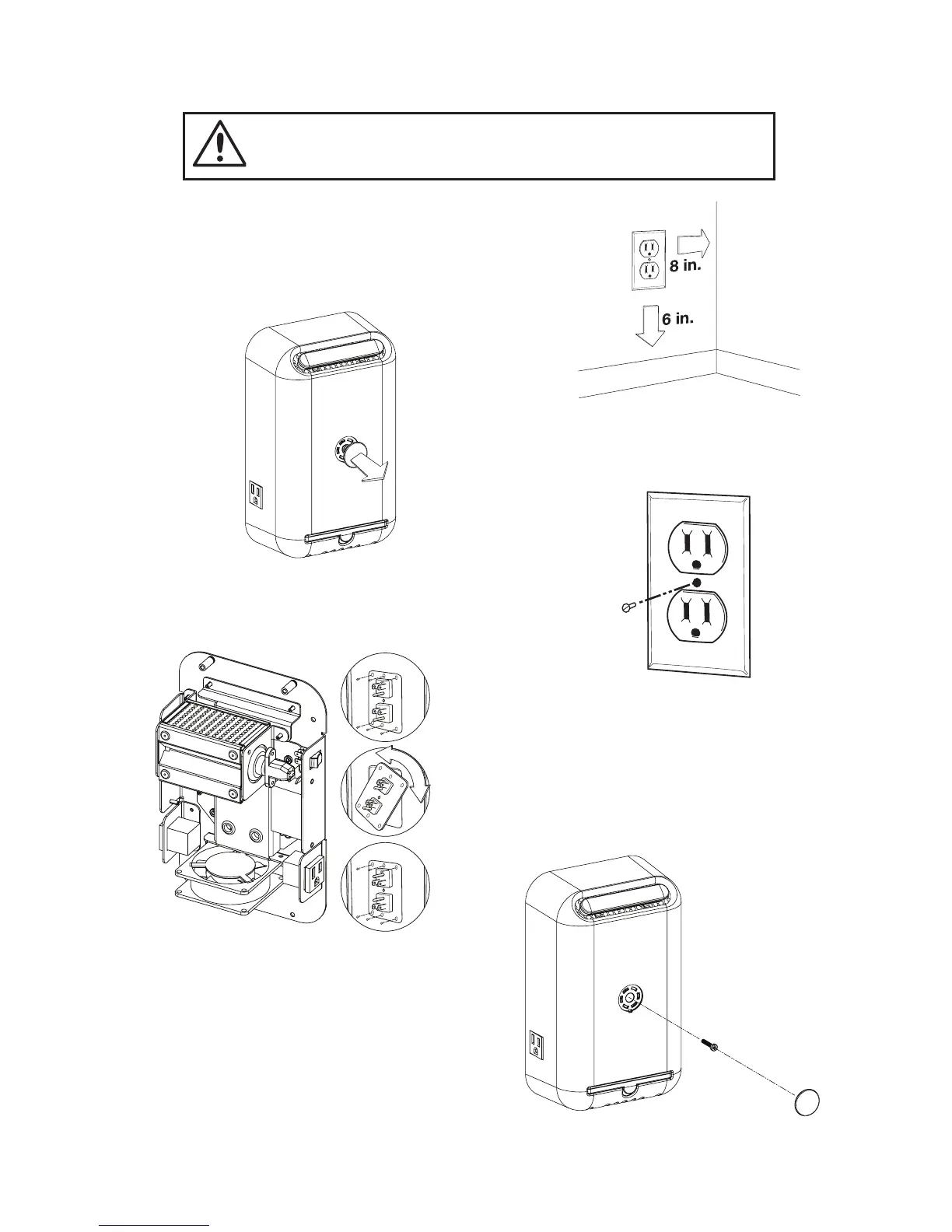 8 in.

6 in.