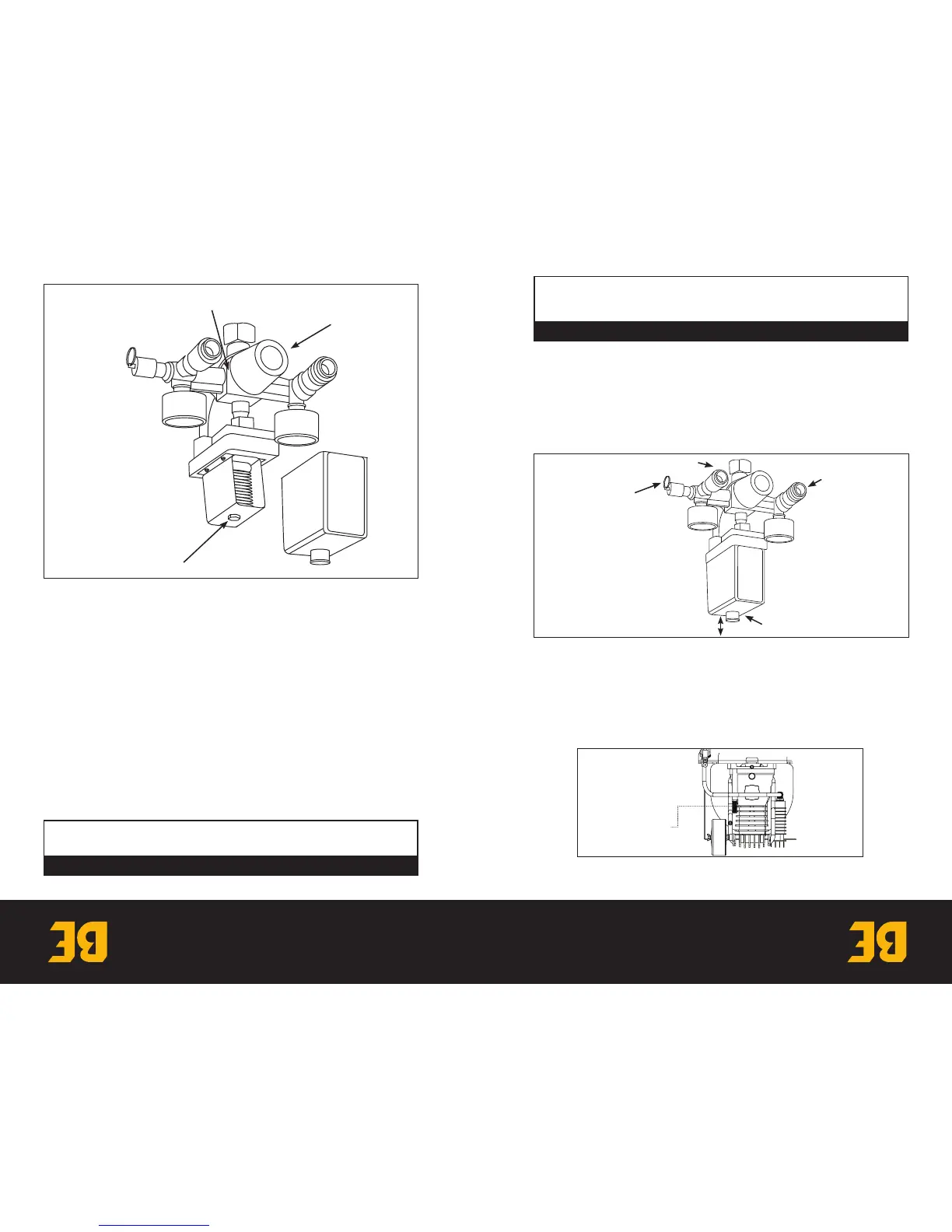 BE

BE