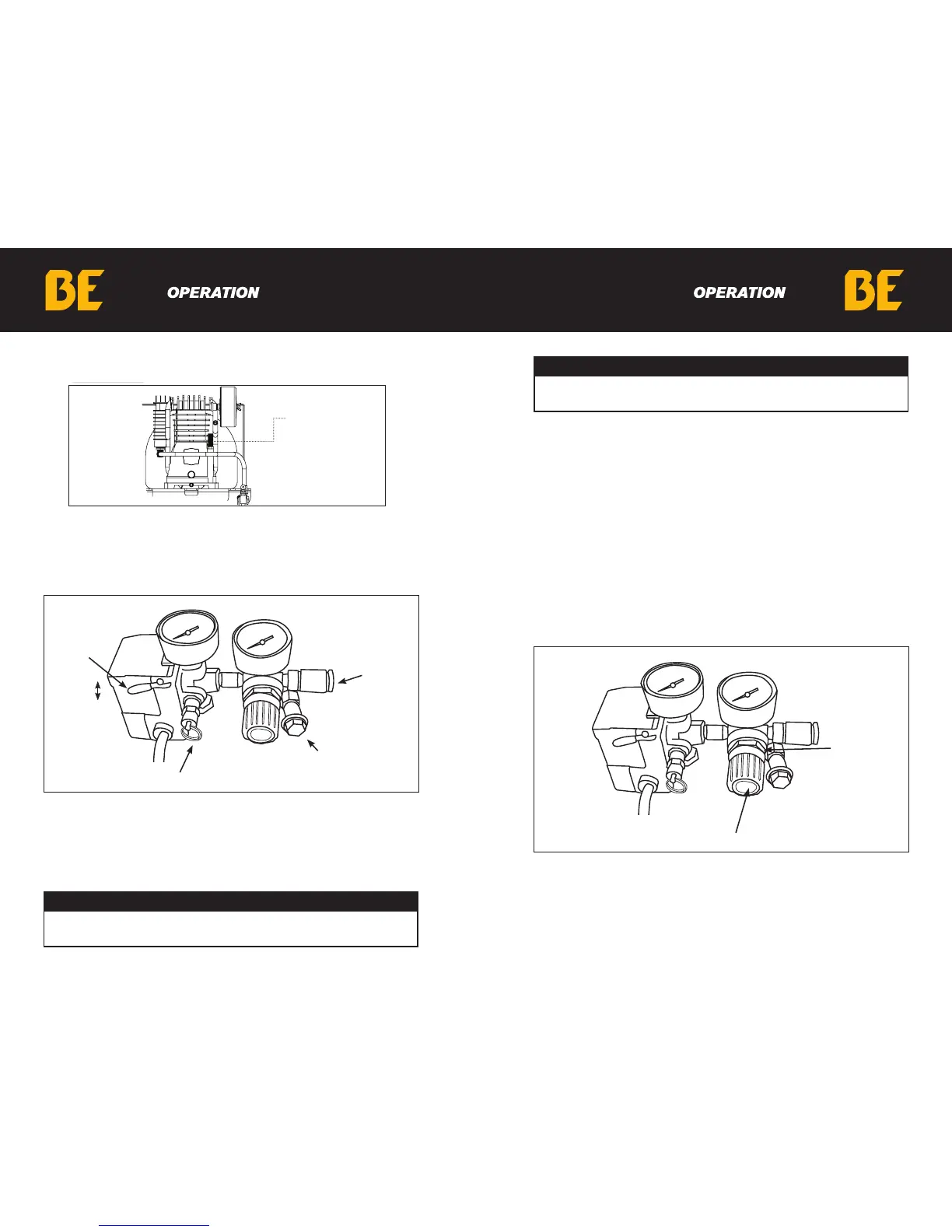 BE OPERATION

OPERATION BE