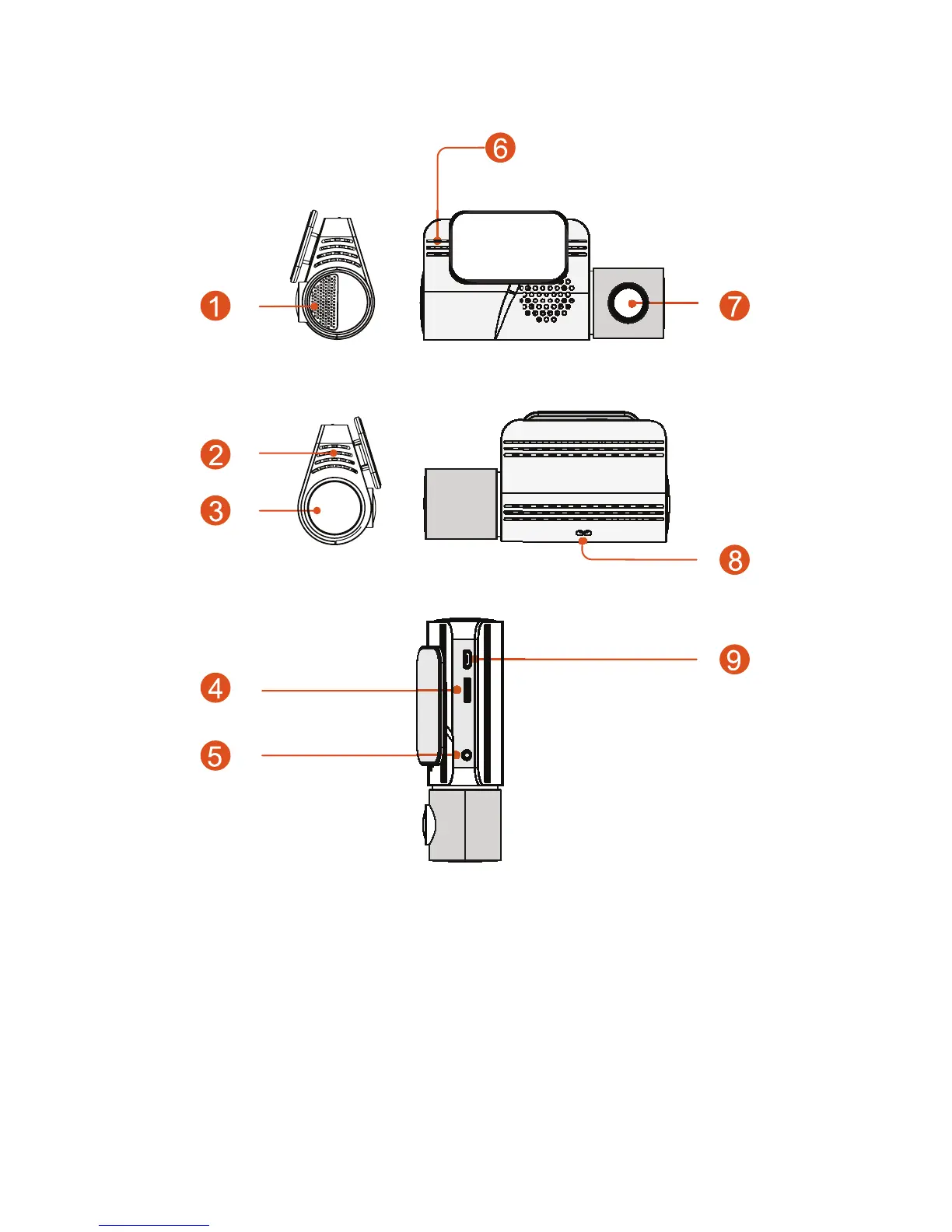 6
1
7
2
3
8
9
4
5