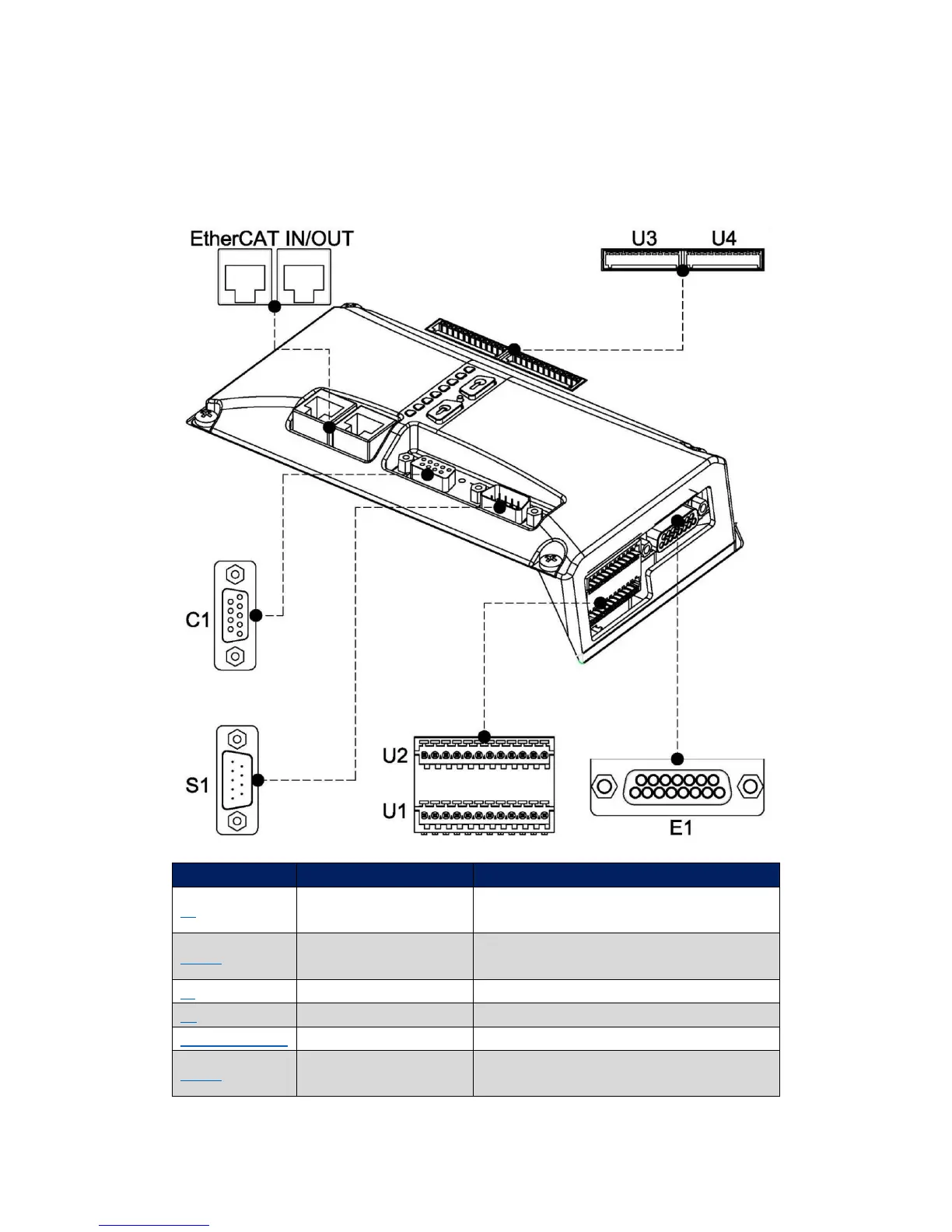 EtherCAT IN/OUT

U3 U4

C1

S1

U2

U1

E1