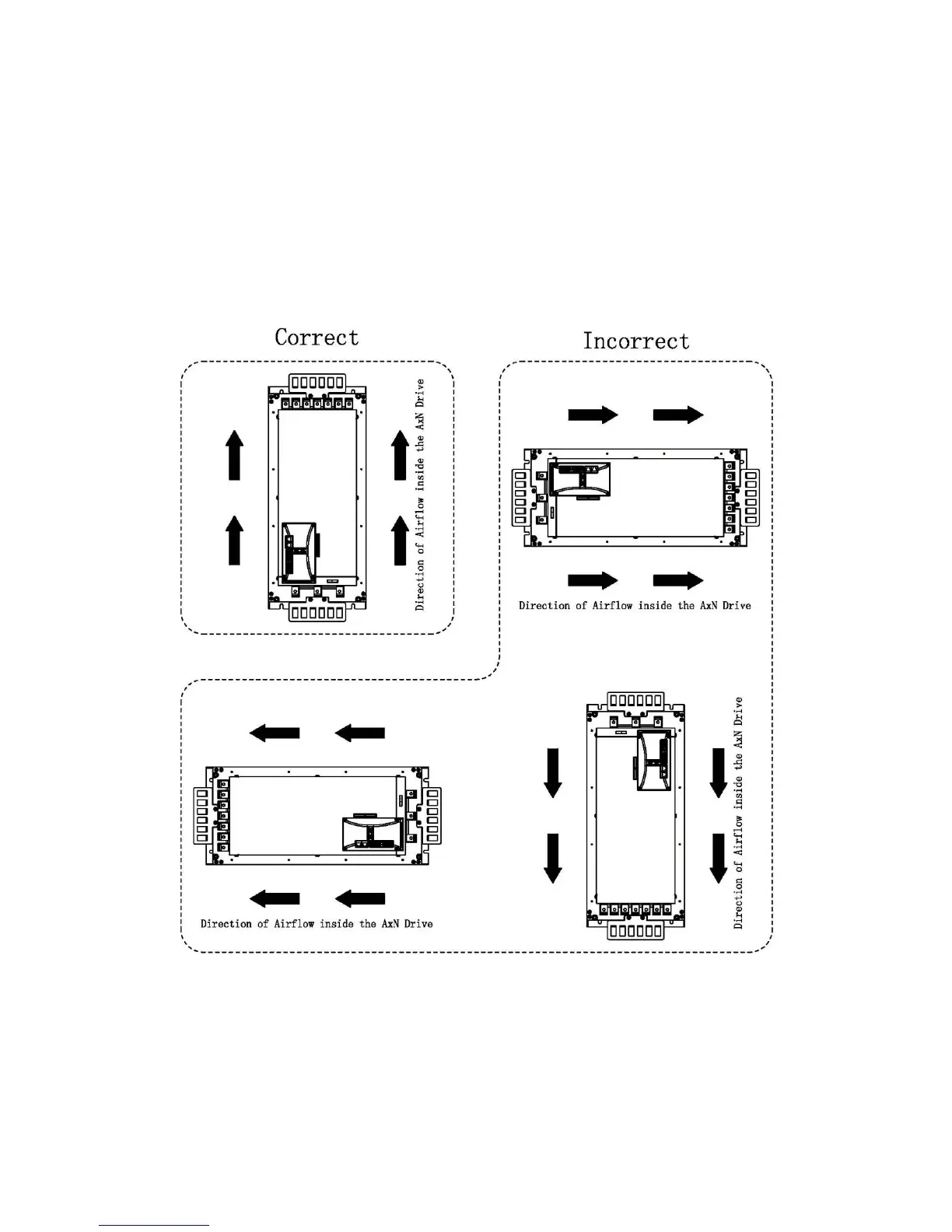 Correct

Direction of Airflow inside the AxN Drive

Incorrect

Direction of Airflow inside the AxN Drive

Direction of Airflow inside the AxN Drive

Direction of Airflow inside the AxN Drive