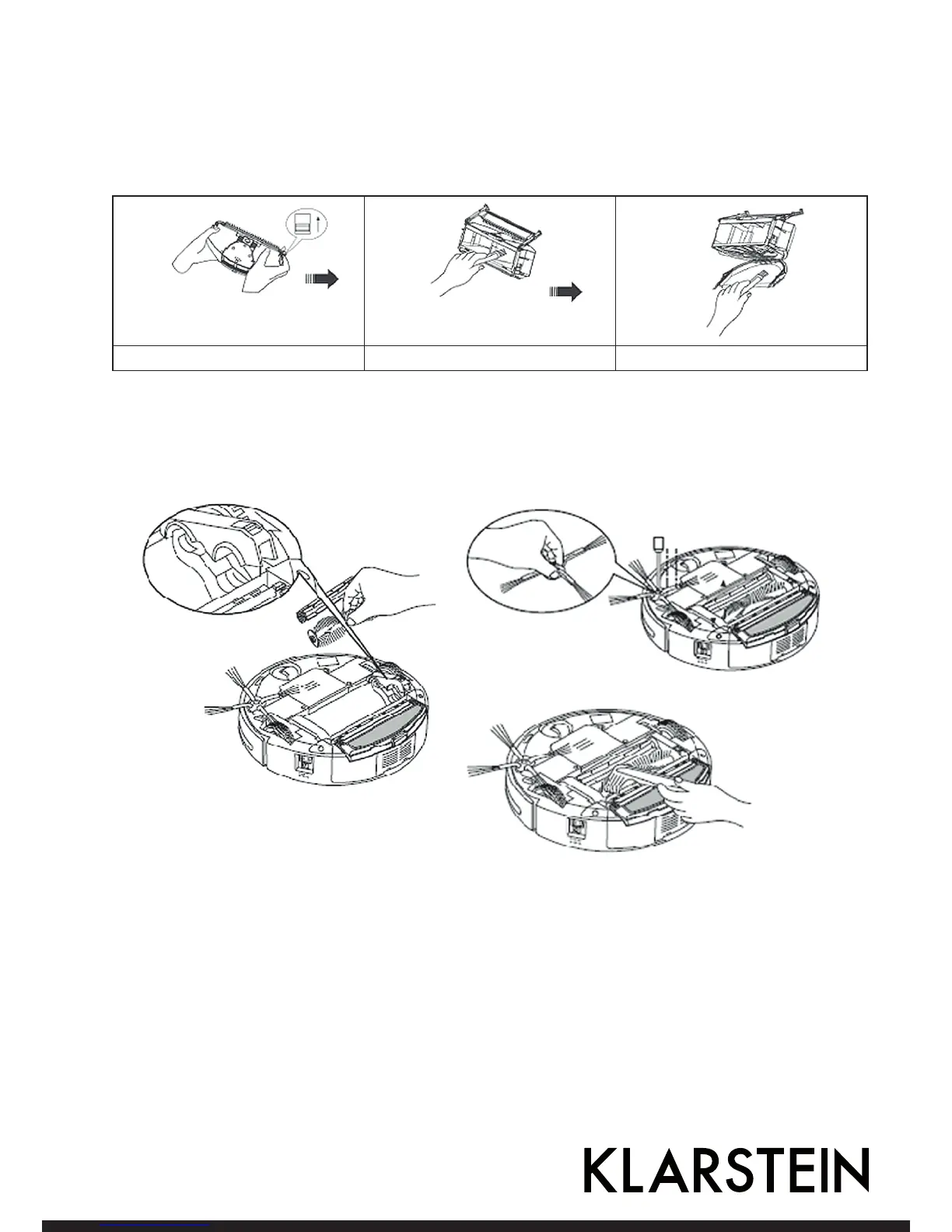 KLARSTEIN