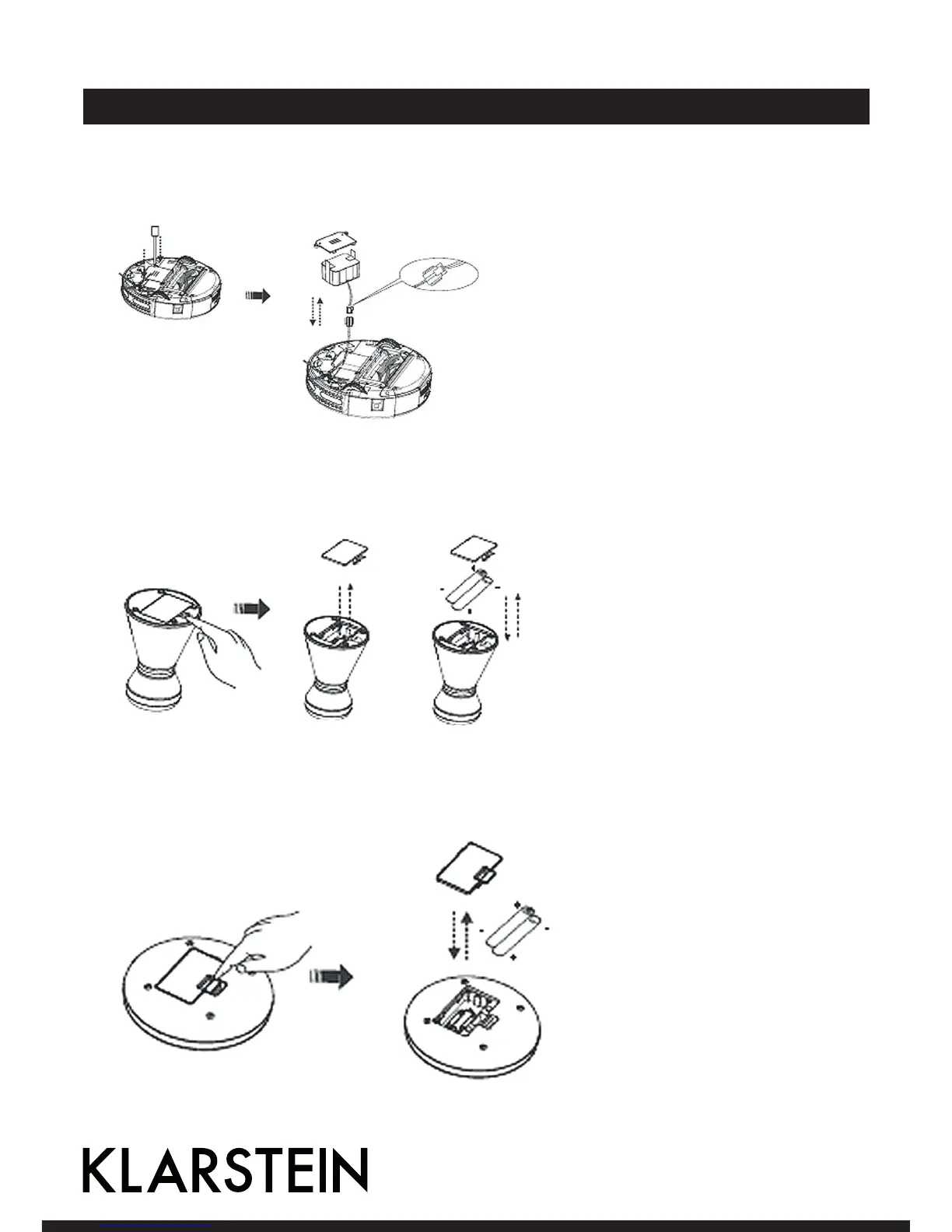 KLARSTEIN