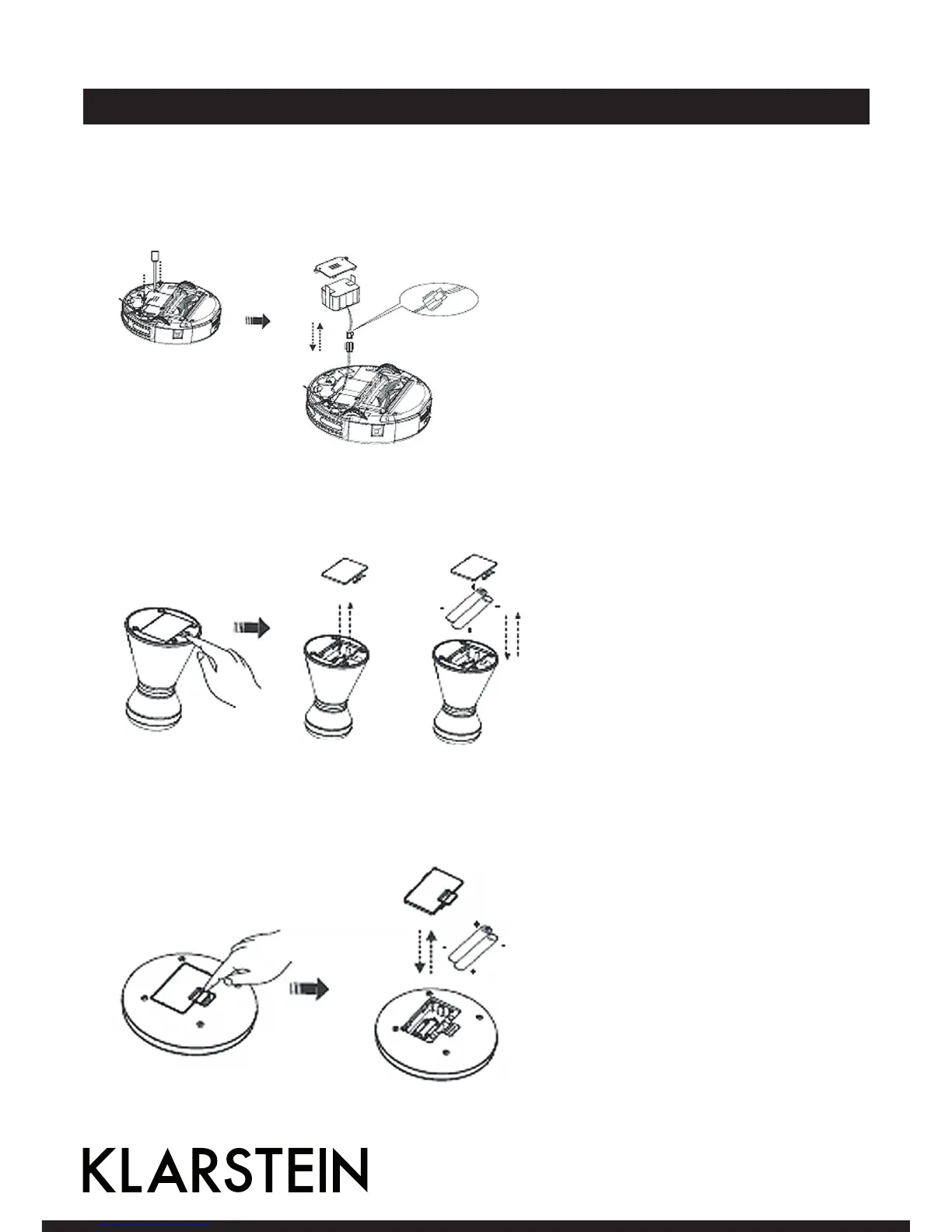 KLARSTEIN