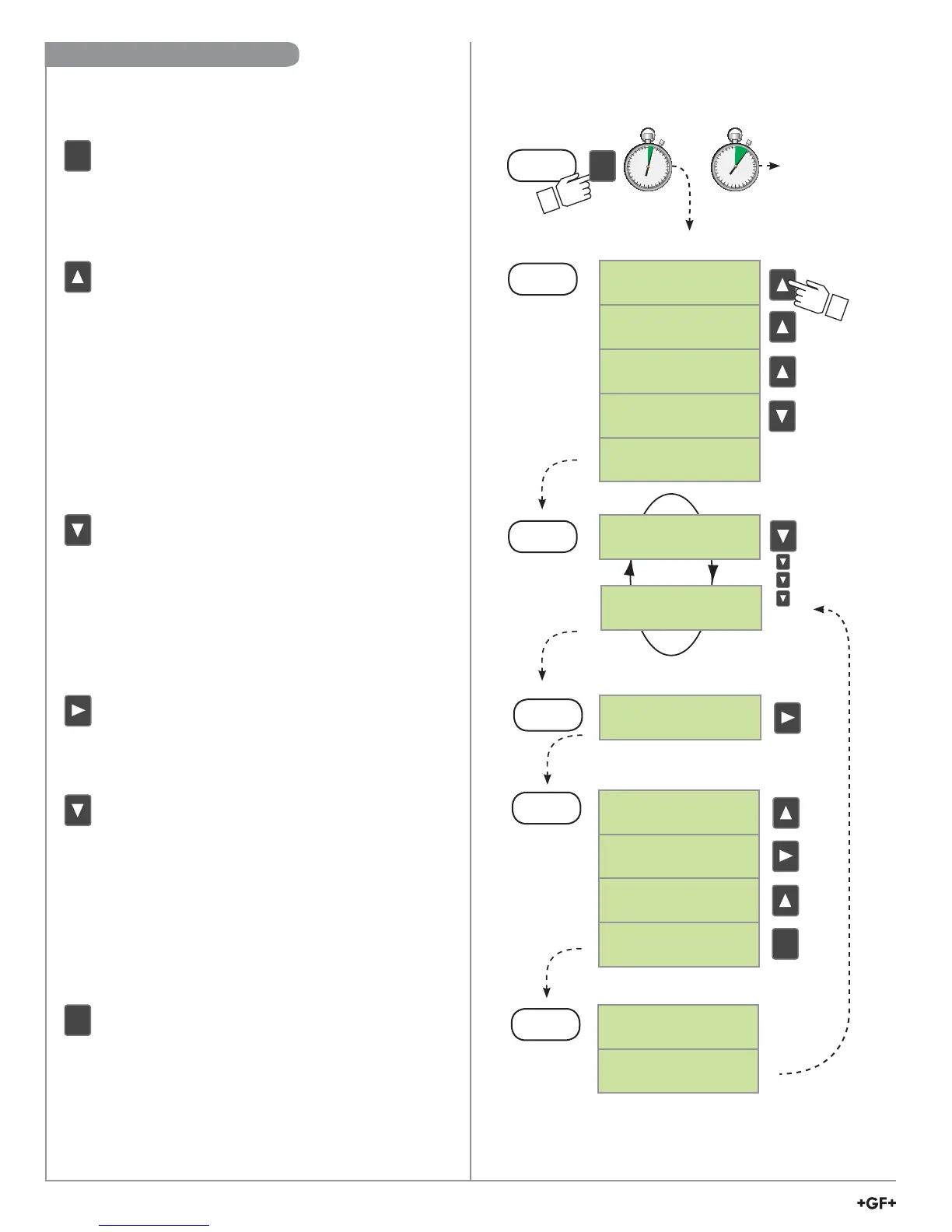 +GF+