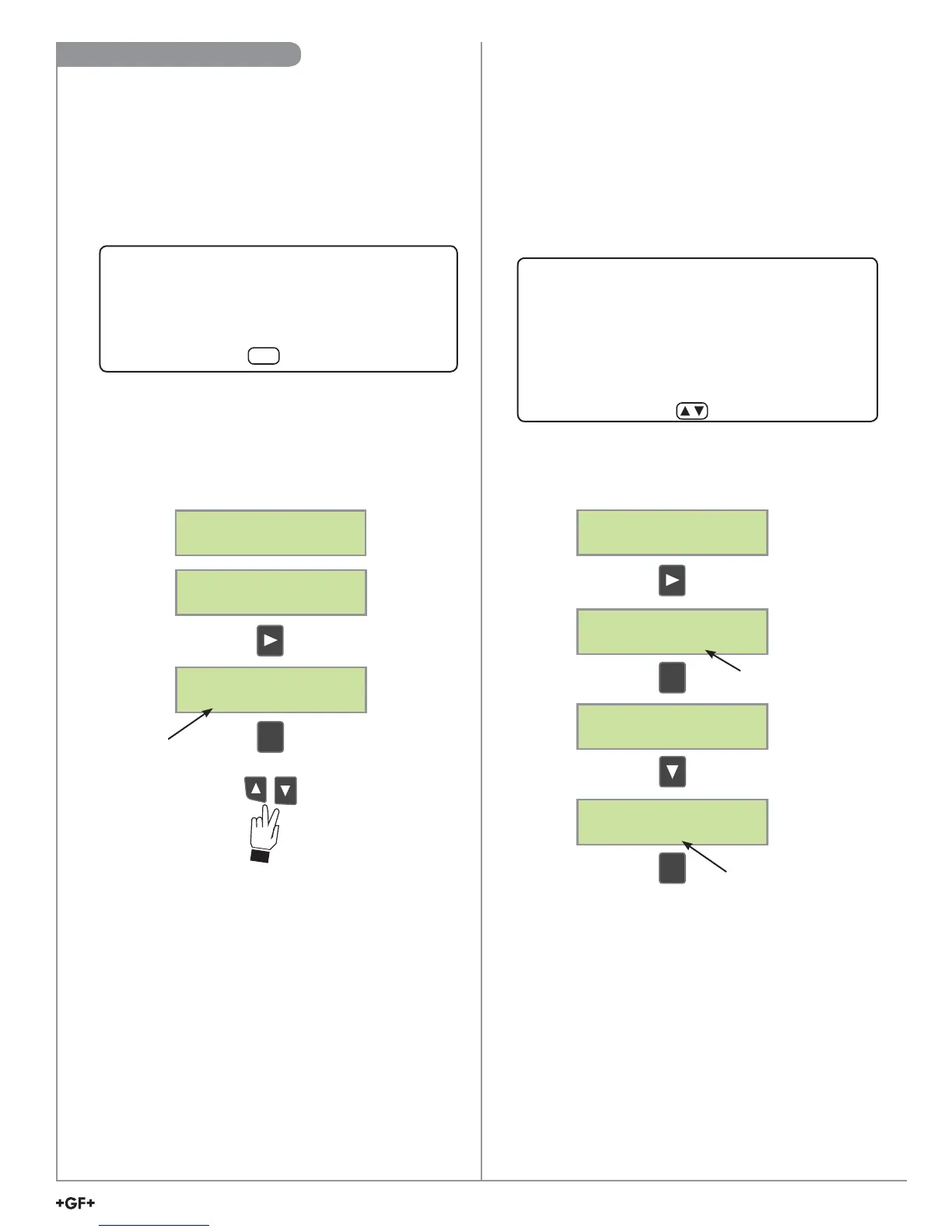 +GF+