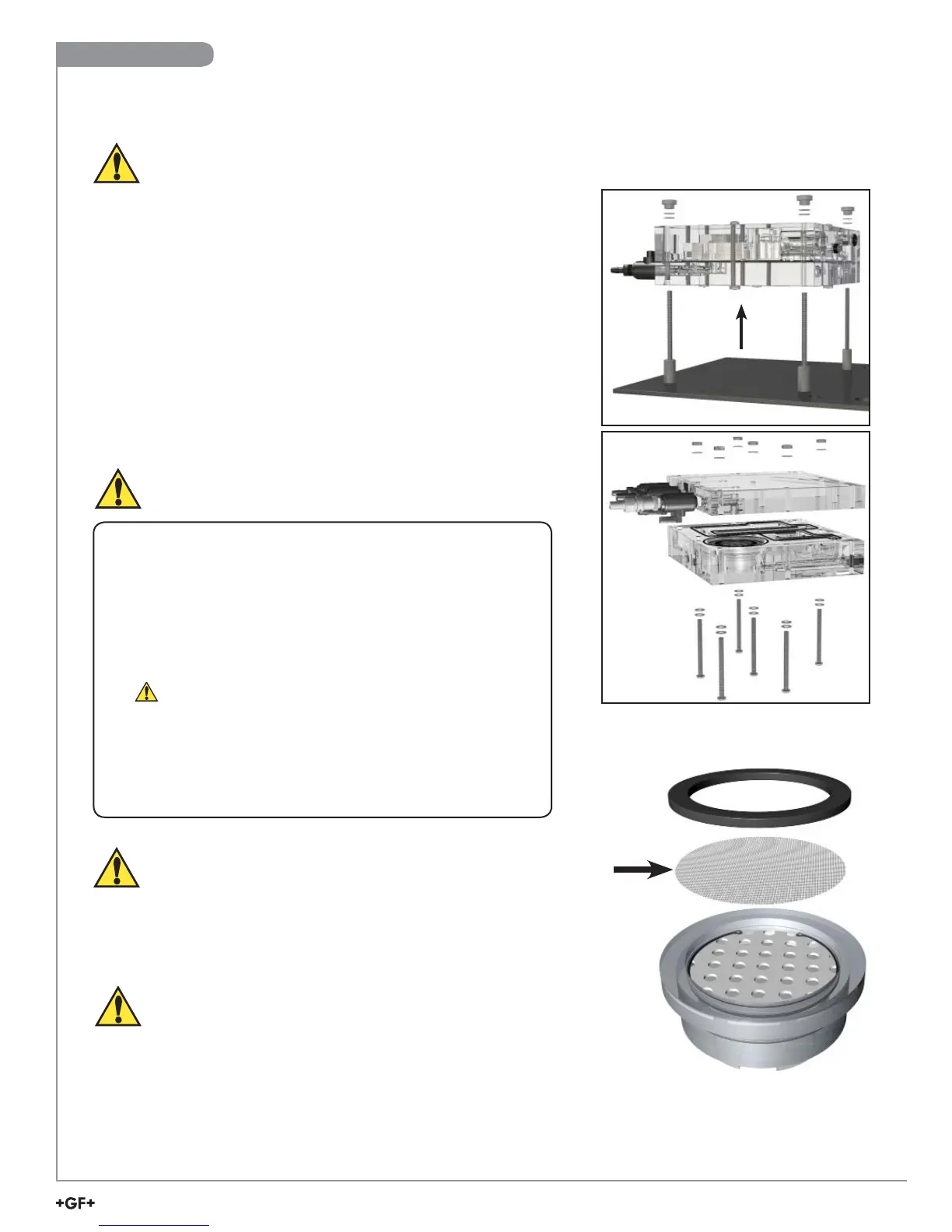 +GF+