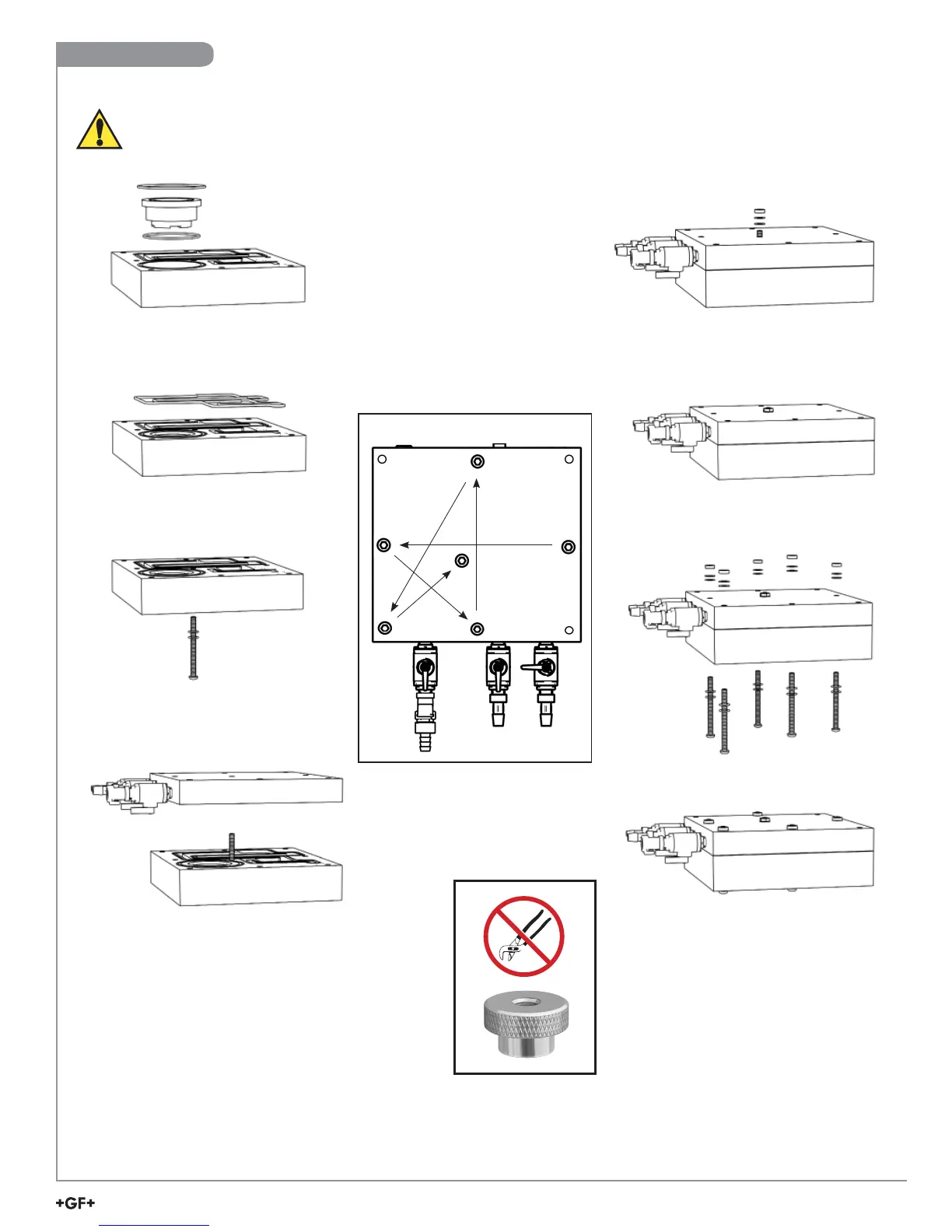 +GF+