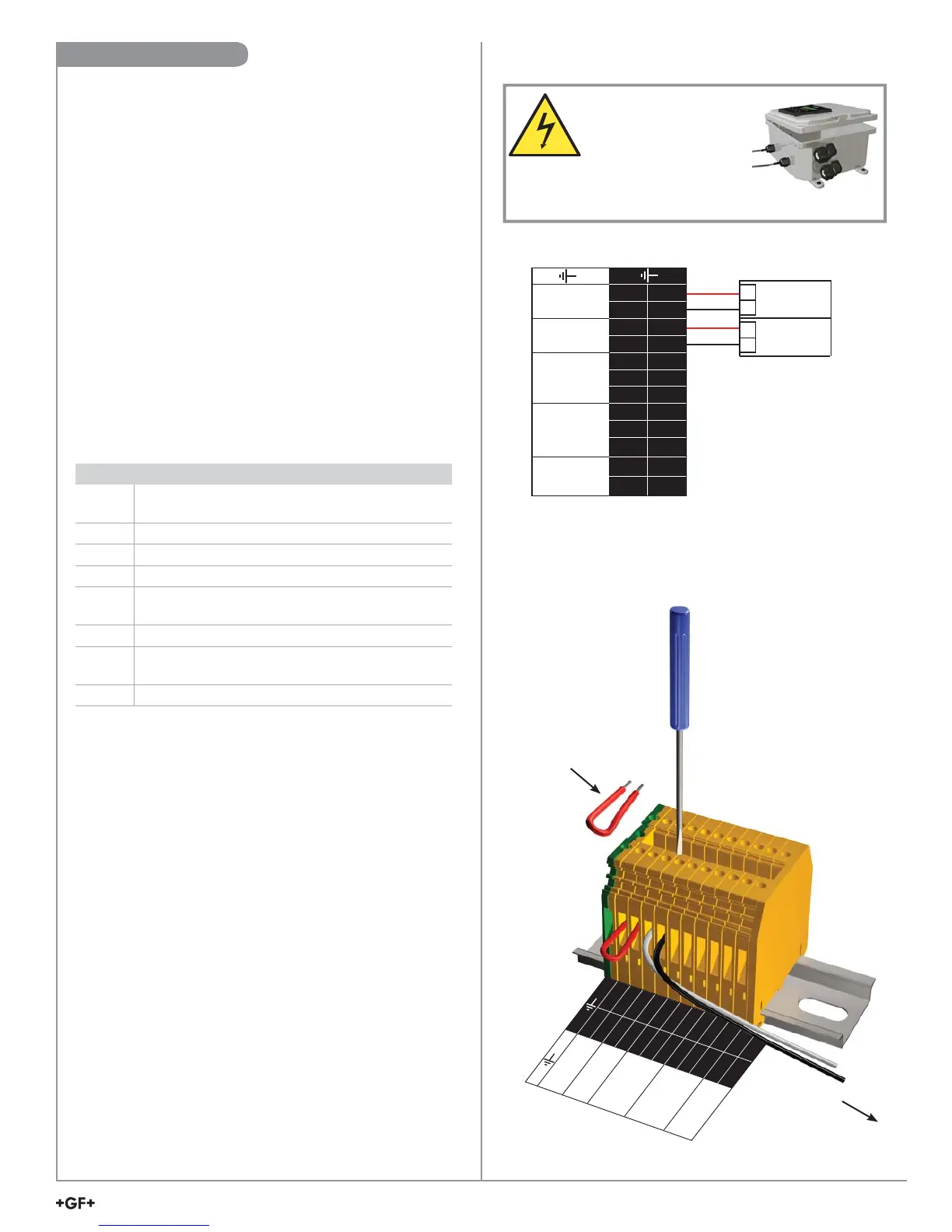 +GF+