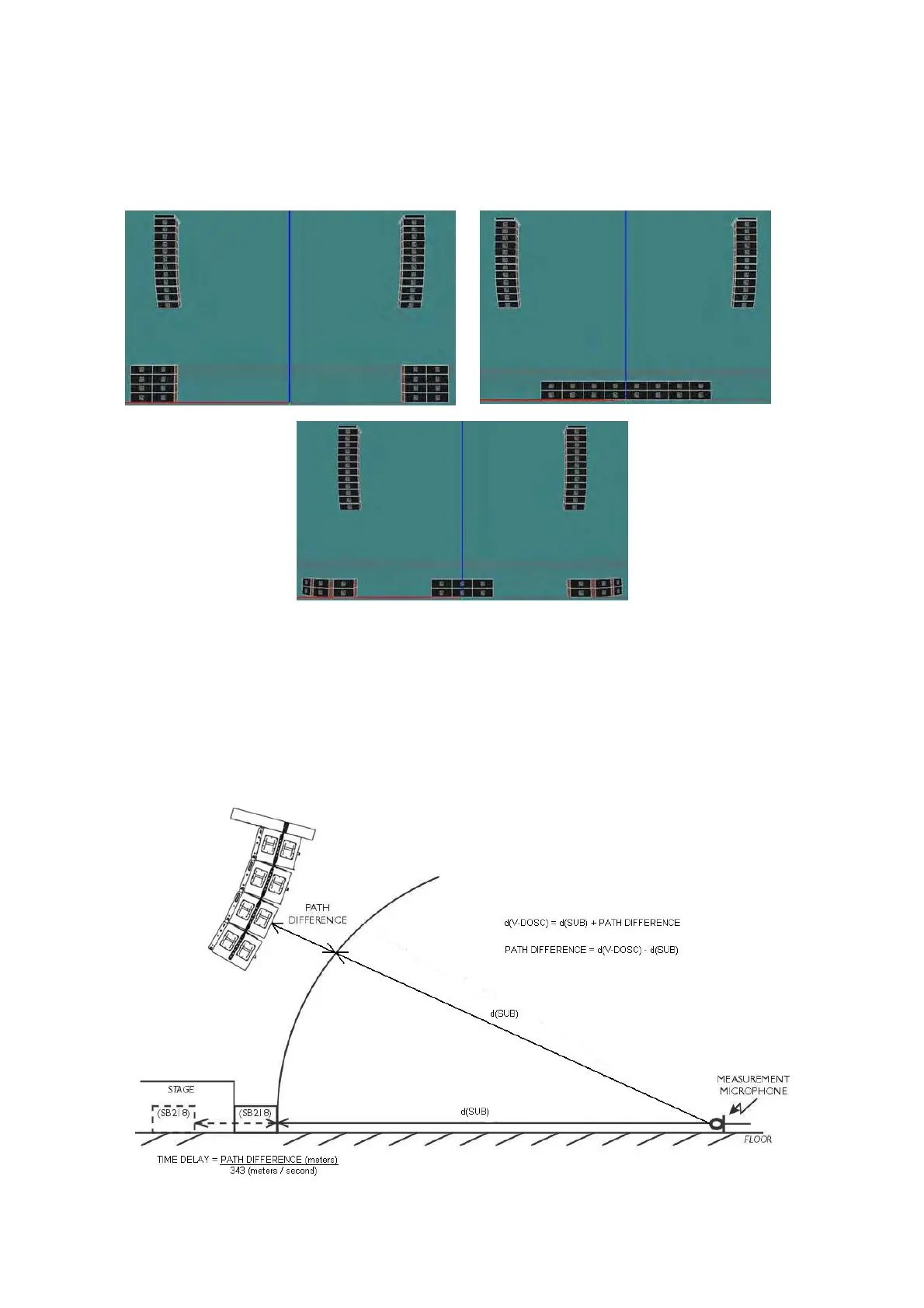 PATH DIFFERENCE

d(V-DOSC) = d(SUB) + PATH DIFFERENCE

PATH DIFFERENCE = d(V-DOSC) - d(SUB)

d(SUB)

STAGE

(SB218)

(SB218)

d(SUB)

MEASUREMENT MICROPHONE

FLOOR

TIME DELAY = $\frac{\text{PATH DIFFERENCE (meters)}}{\text{343 (meters / second)}}$