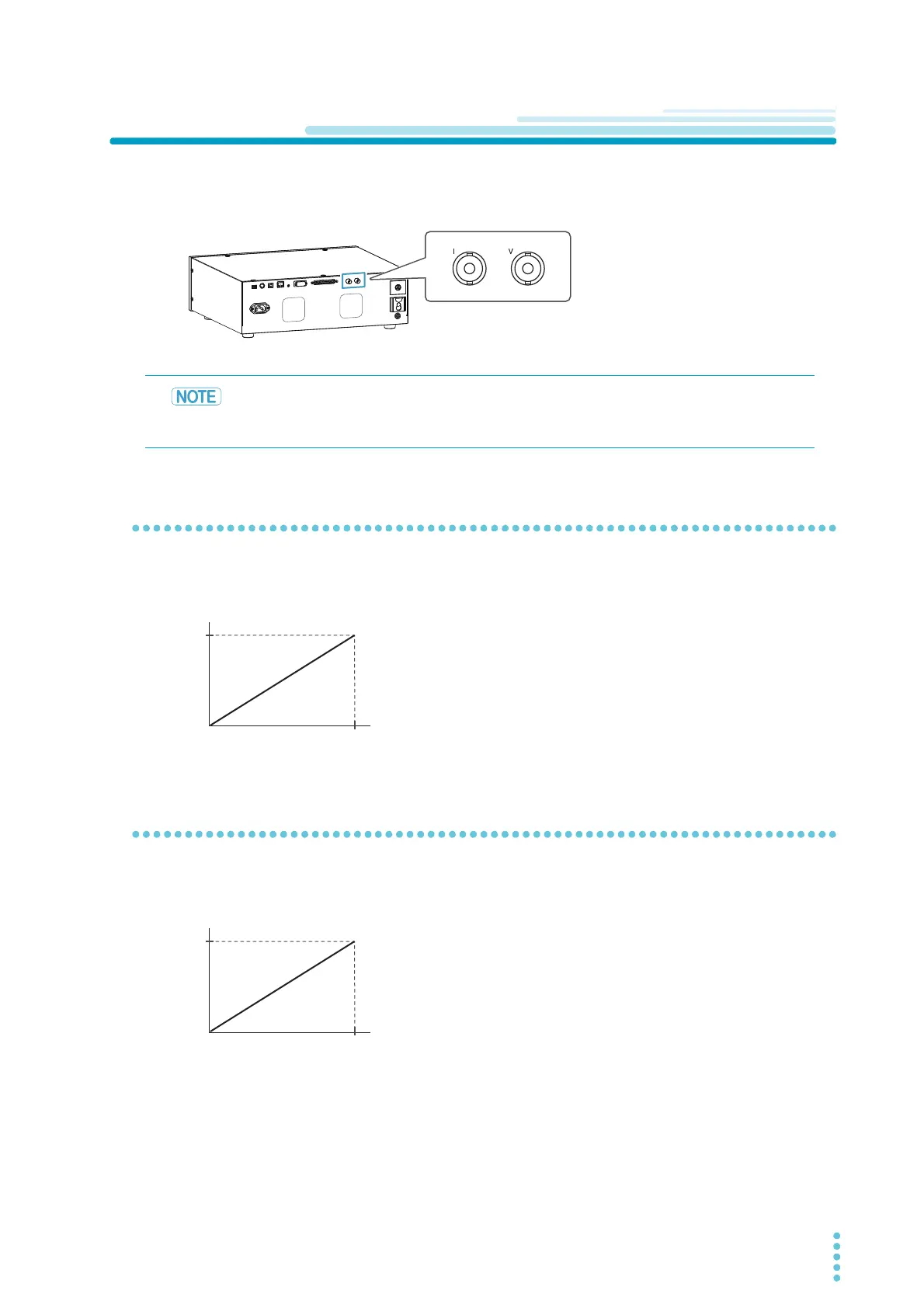 I

V

NOTE