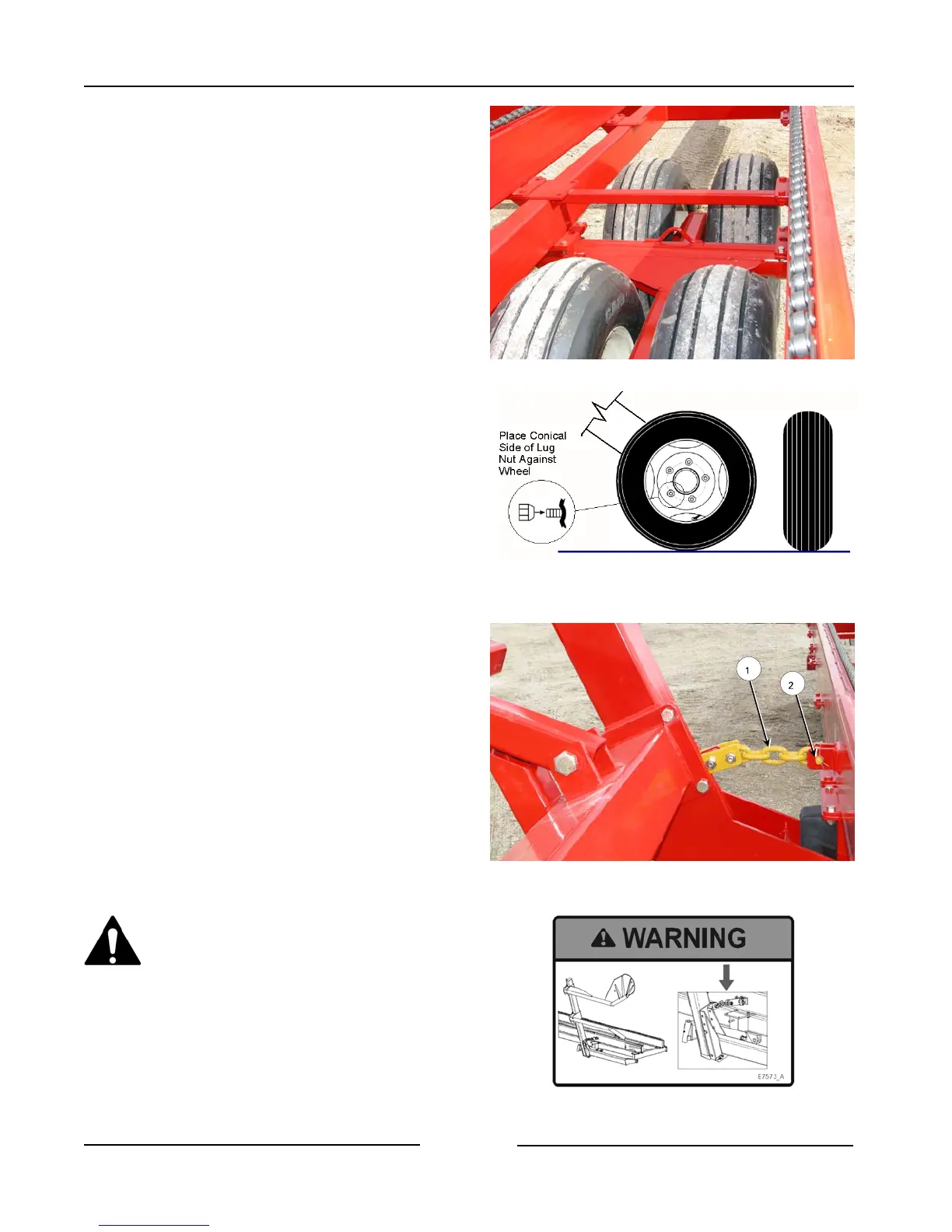 Place Conical Side of Lug Nut Against Wheel

1

2

WARNING

E7573_A