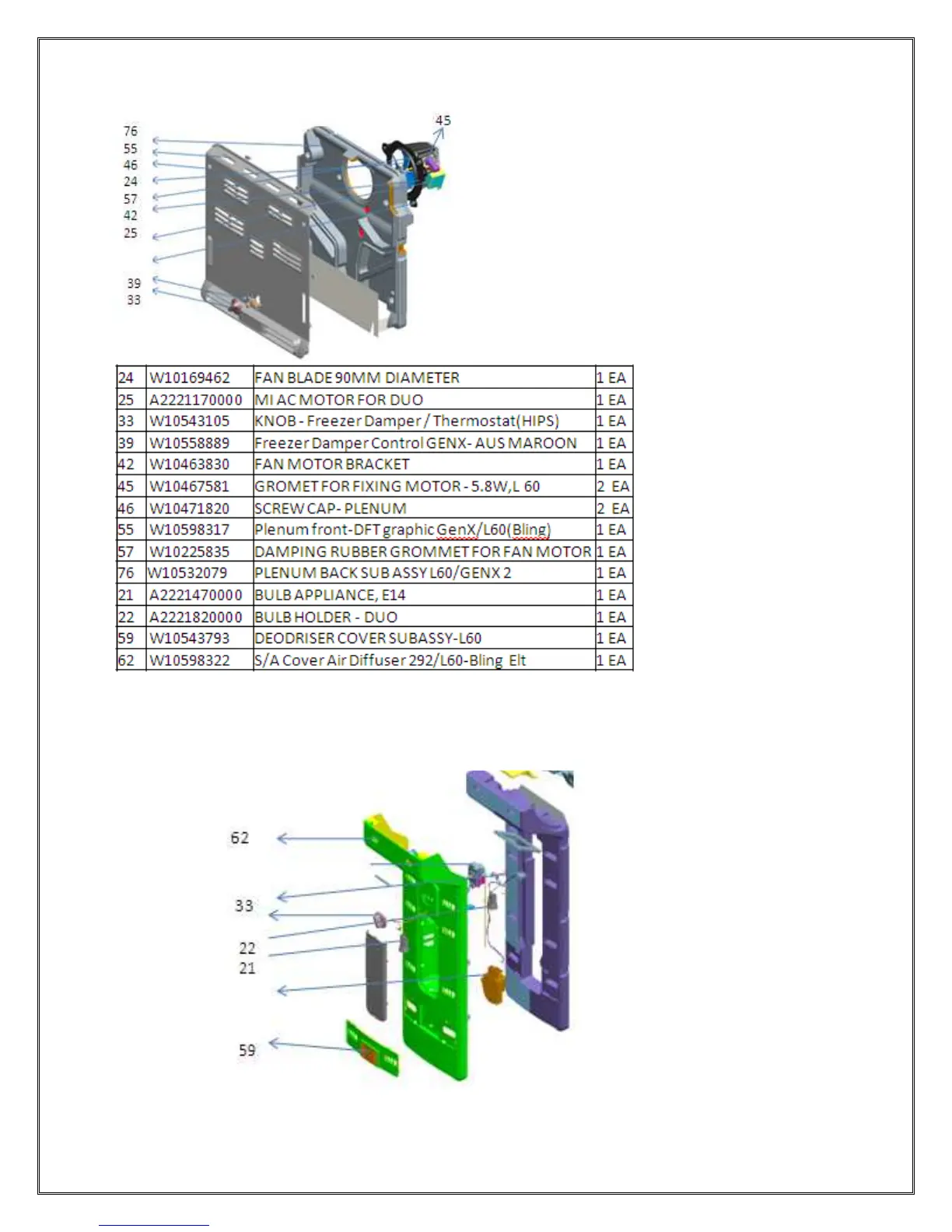 76
55
46
24
57
42
25
39
33
45

| 24 | W10169462 | FAN BLADE 90MM DIAMETER | 1 EA |
|---|---|---|---|
| 25 | A2221170000 | MI AC MOTOR FOR DUO | 1 EA |
| 33 | W10543105 | KNOB - Freezer Damper / Thermostat(HIPS) | 1 EA |
| 39 | W10558889 | Freezer Damper Control GENX- AUS MAROON | 1 EA |
| 42 | W10463830 | FAN MOTOR BRACKET | 1 EA |
| 45 | W10467581 | GROMET FOR FIXING MOTOR - 5.8W,L 60 | 2 EA |
| 46 | W10471820 | SCREW CAP- PLENUM | 2 EA |
| 55 | W10598317 | Plenum front-DFT graphic GenX/L60(Bling) | 1 EA |
| 57 | W10225835 | DAMPING RUBBER GROMMET FOR FAN MOTOR | 1 EA |
| 76 | W10532079 | PLENUM BACK SUB ASSY L60/GENX 2 | 1 EA |
| 21 | A2221470000 | BULB APPLIANCE, E14 | 1 EA |
| 22 | A2221820000 | BULB HOLDER - DUO | 1 EA |
| 59 | W10543793 | DEODRISER COVER SUBASSY-L60 | 1 EA |
| 62 | W10598322 | S/A Cover Air Diffuser 292/L60-Bling Elt | 1 EA |

62
33
22
21
59