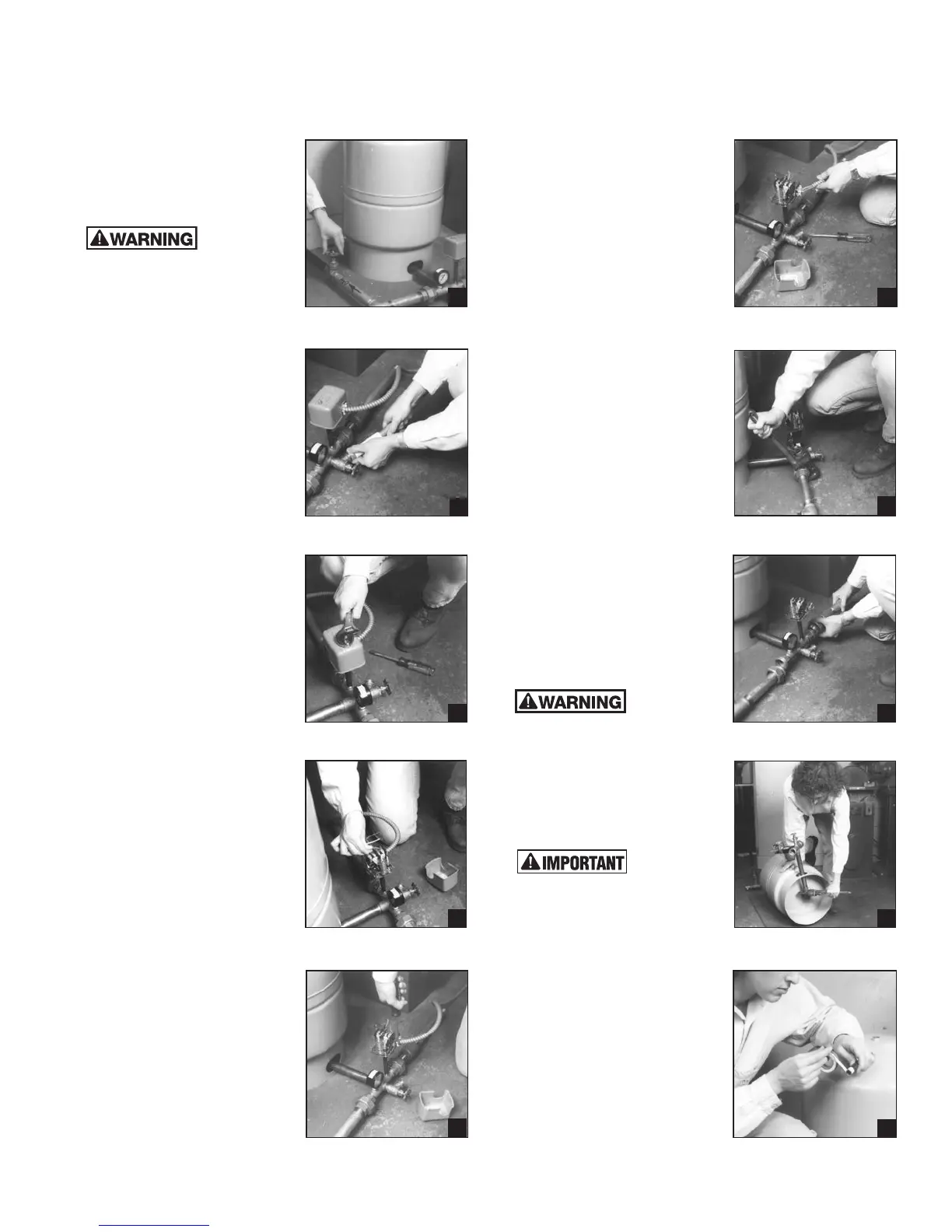 WARNING

WARNING

IMPORTANT