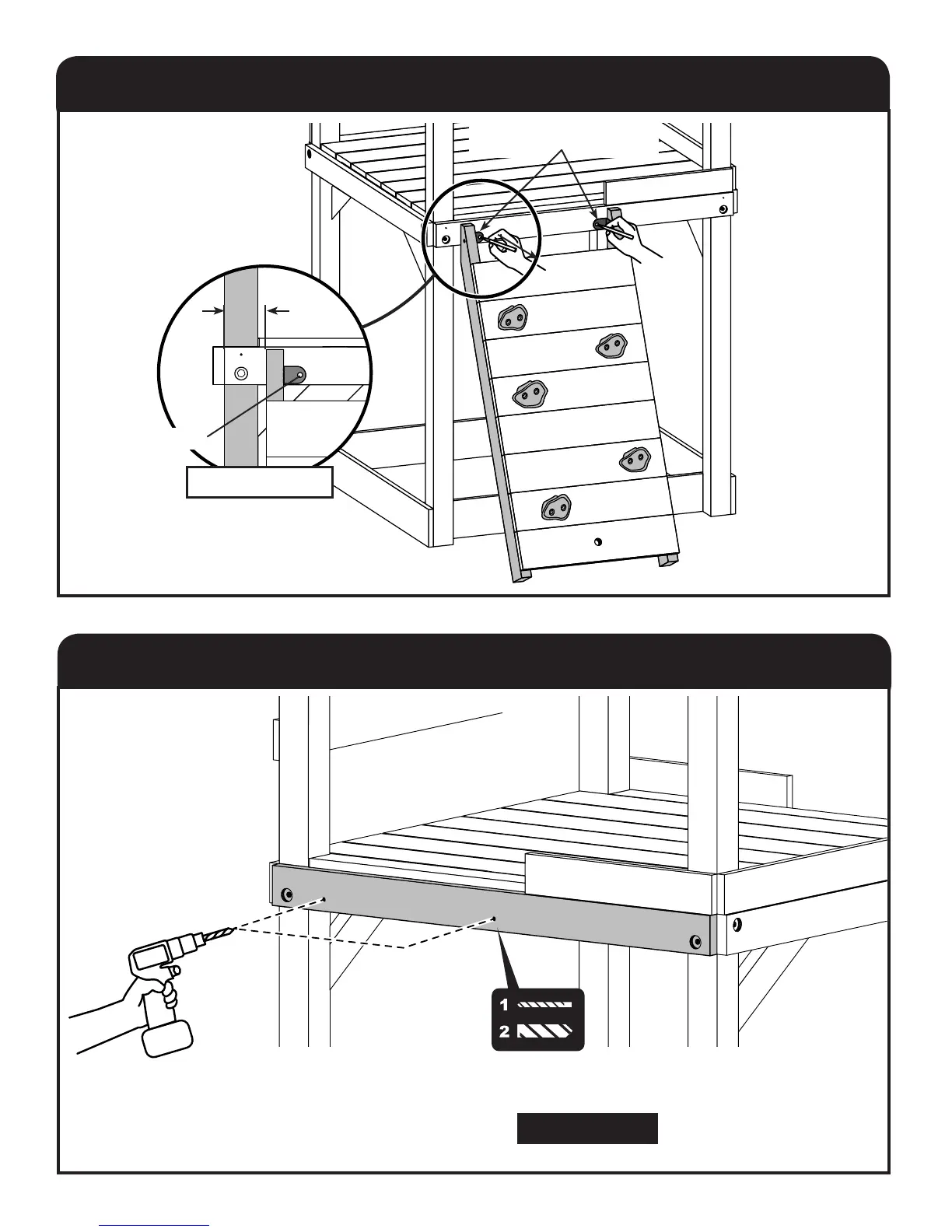 1
2