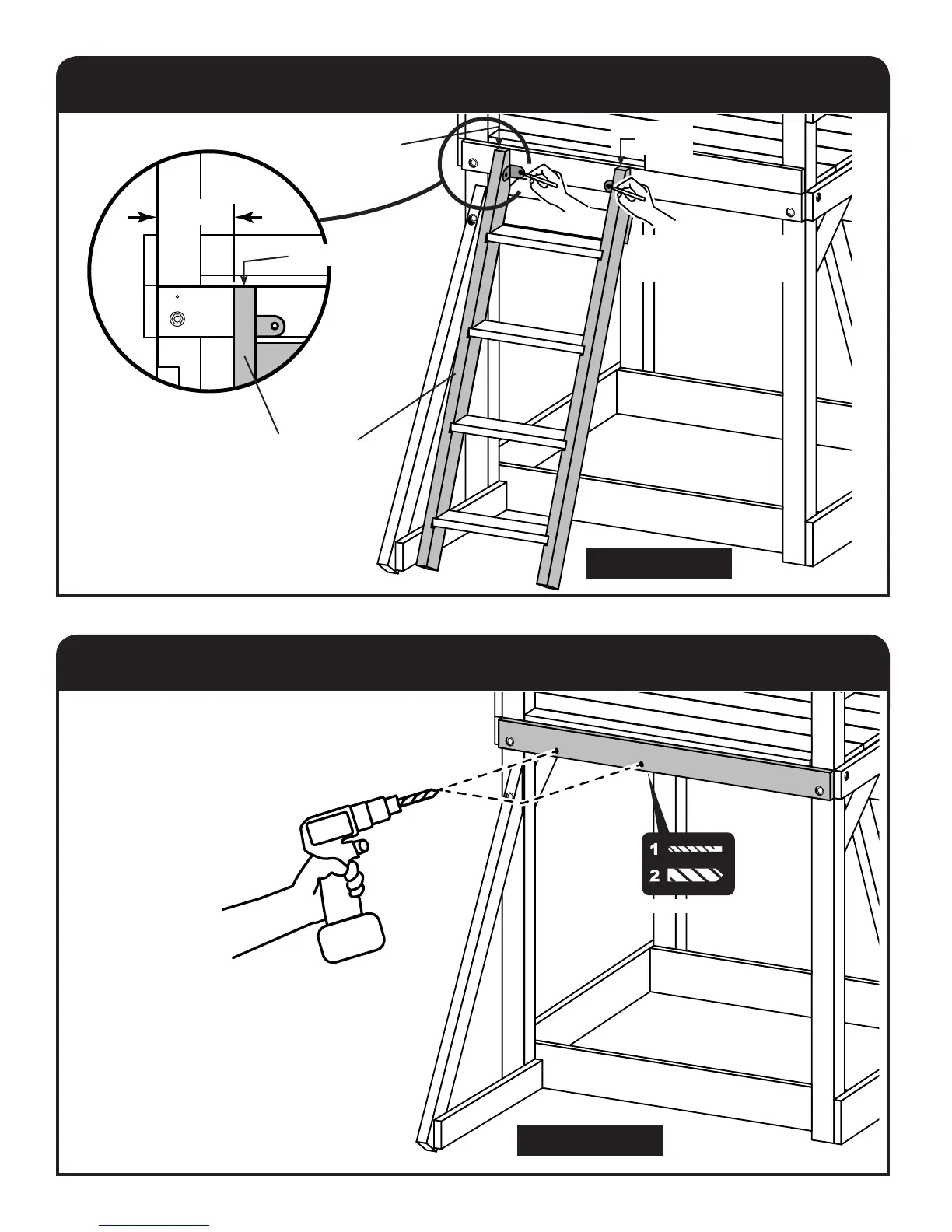 1
2