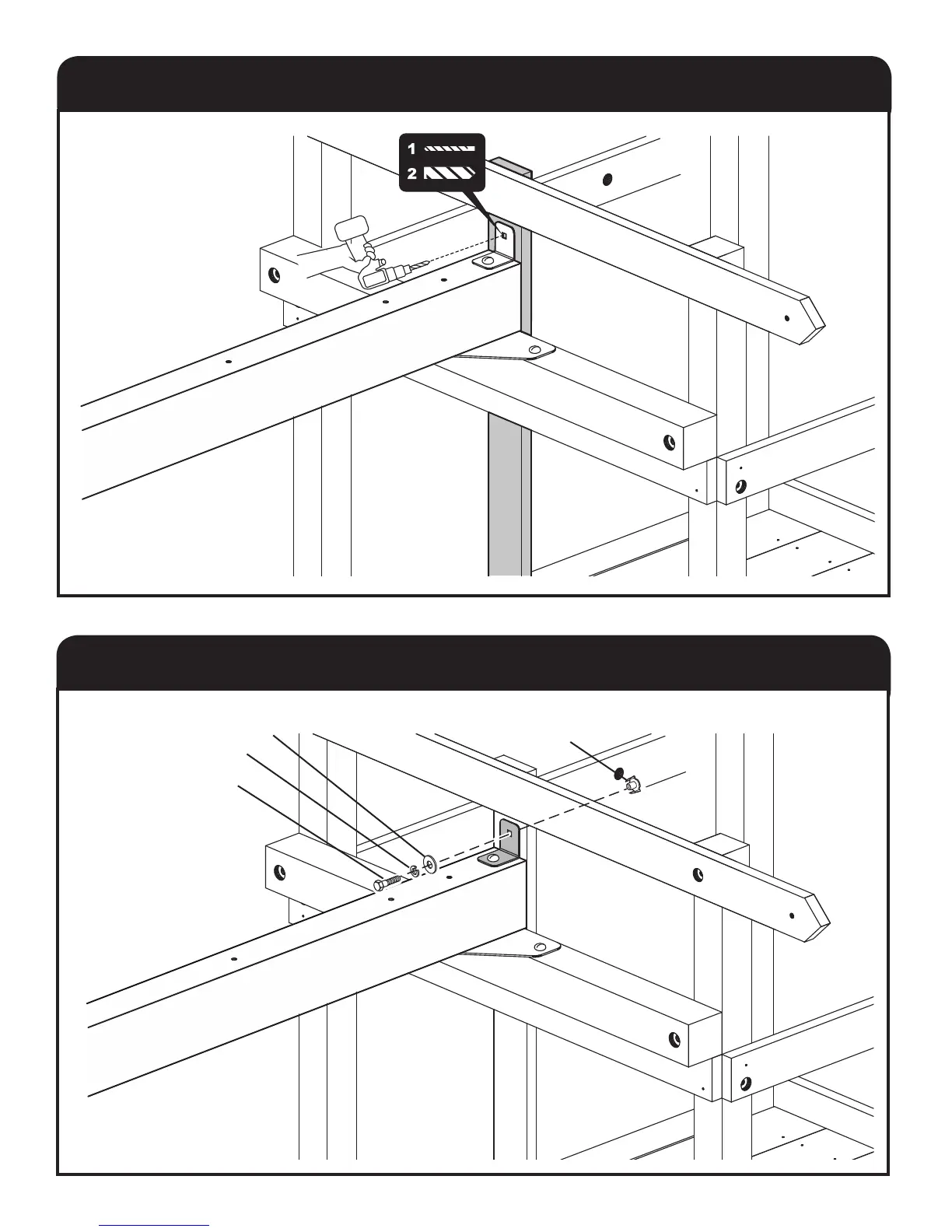 1
2