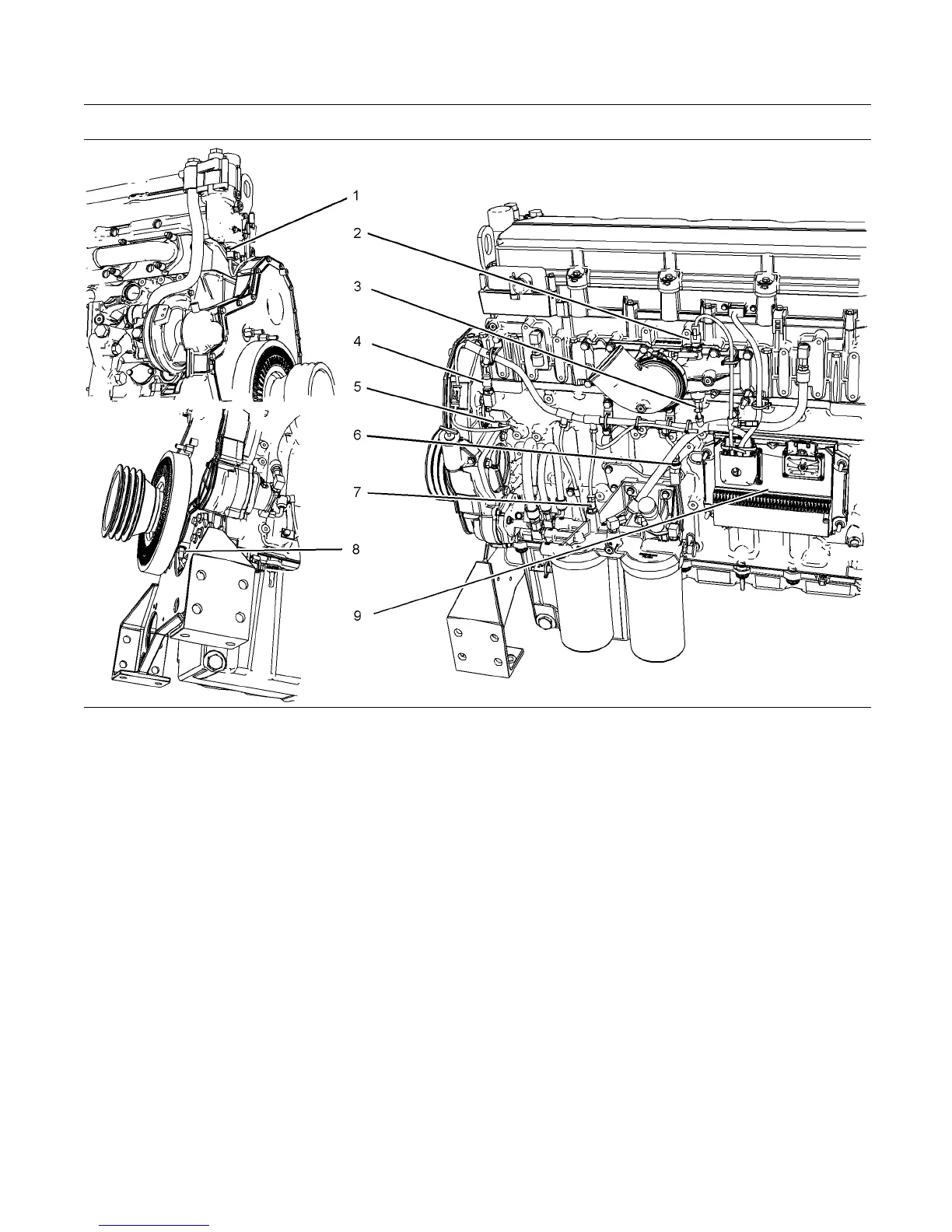 1
2
3
4
5
6
7
8
9