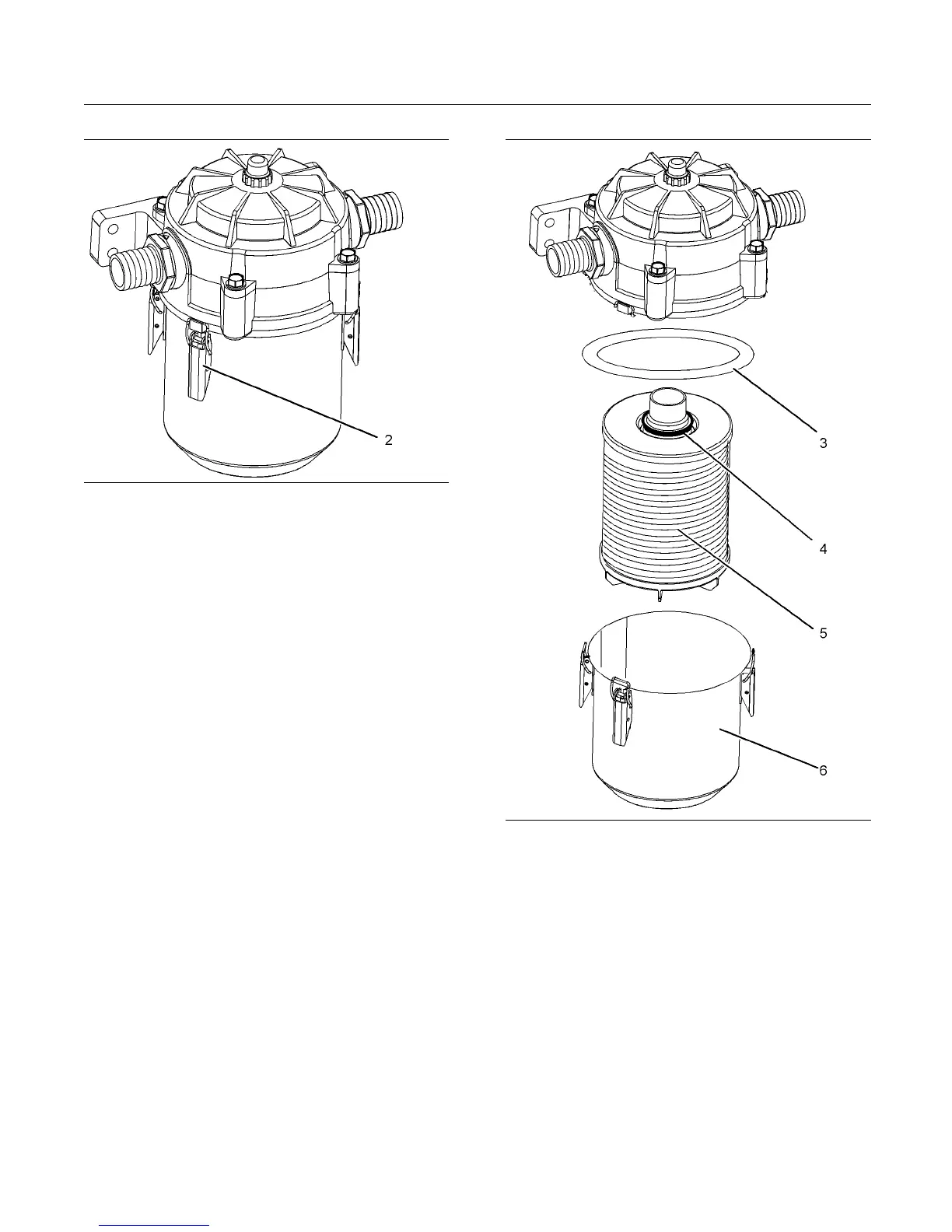 2

3

4

5

6