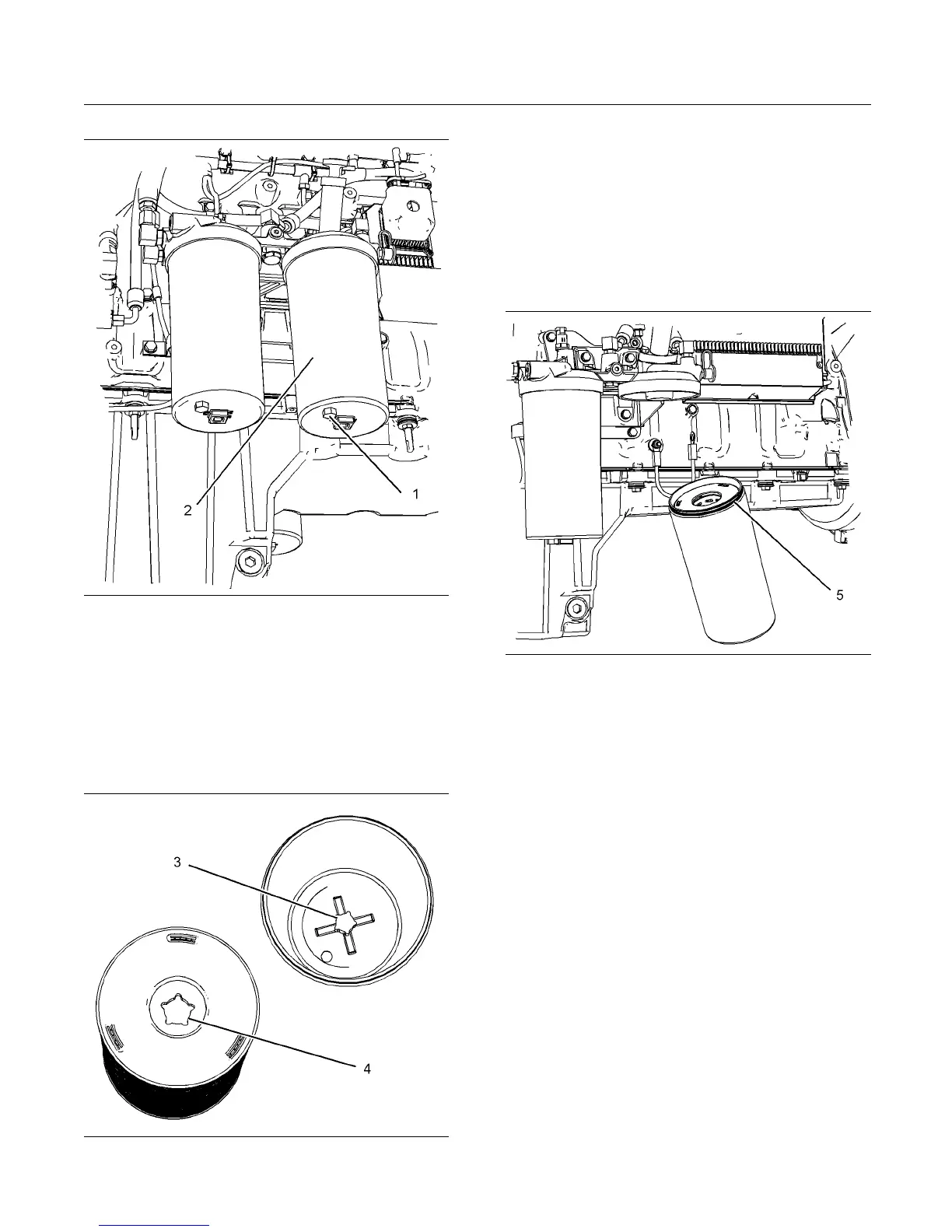 2

1

3

4

5