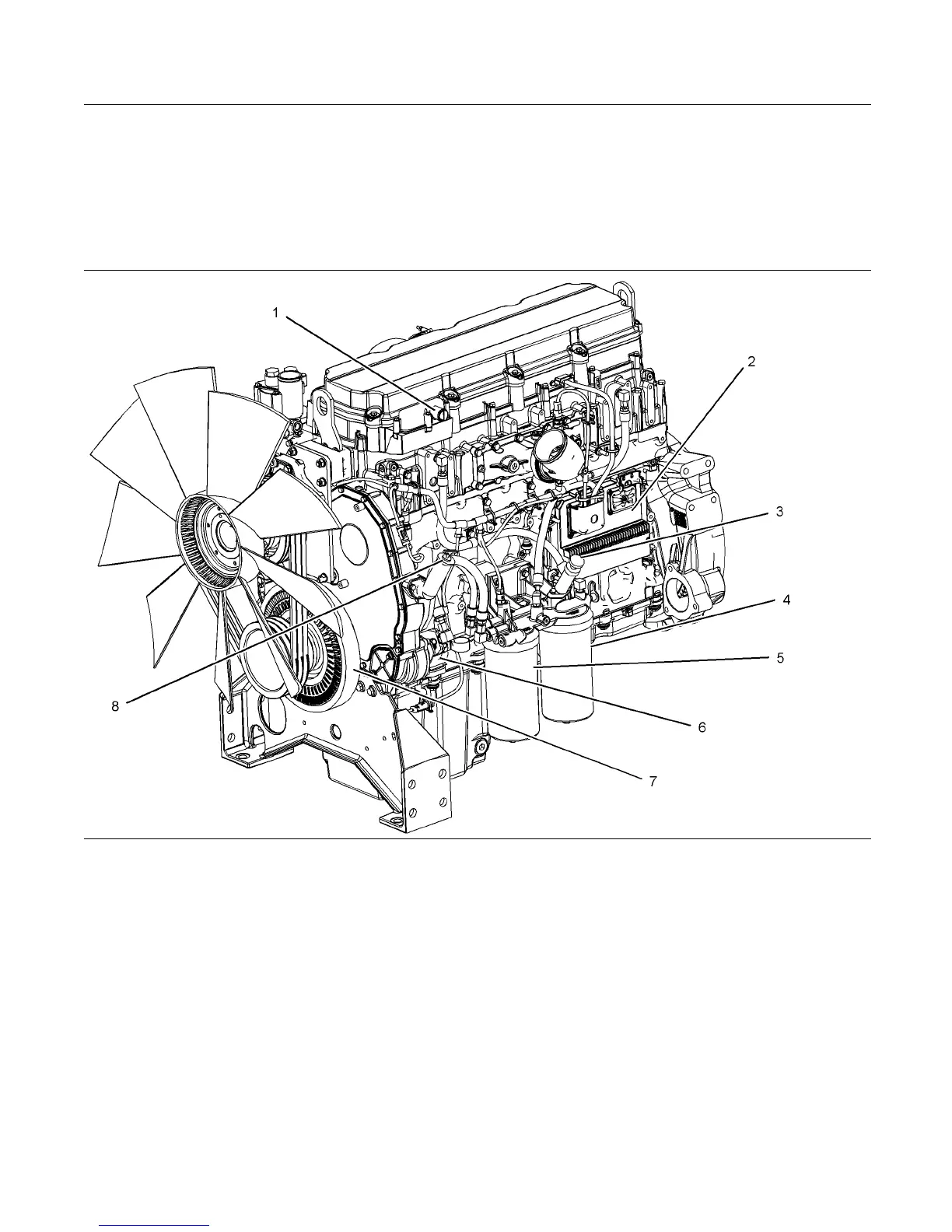 1

2

3

4

5

6

7

8