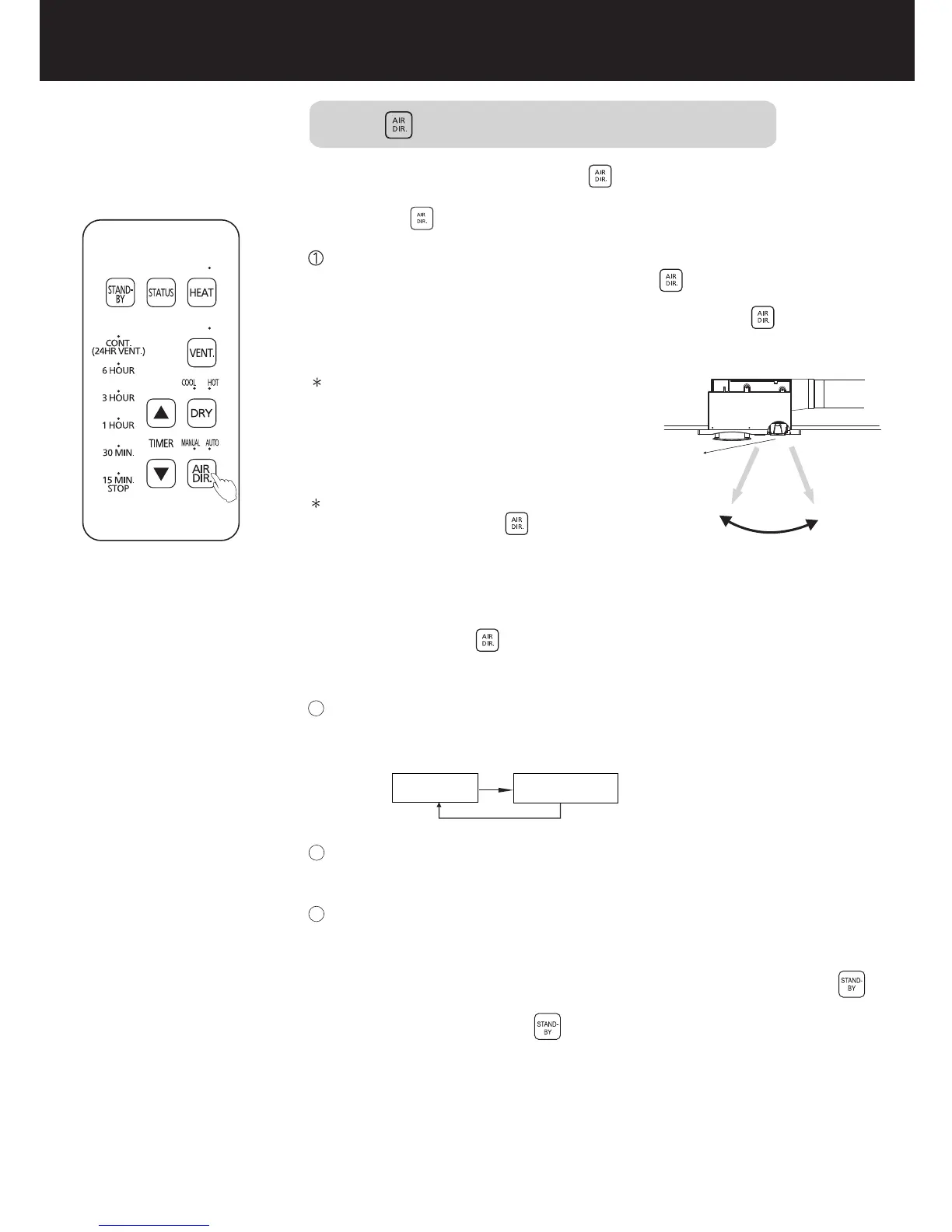 AIR DIR.

AIR DIR.

AIR DIR.

①

AIR DIR.

AIR DIR.

＊

＊

AIR DIR.

AIR DIR.

STAND-BY

STAND-BY

STAND-BY

STATUS

HEAT

CONT. (24HR VENT.)

VENT.

6 HOUR

COOL HOT

3 HOUR

DRY

1 HOUR

TIMER

MANUAL AUTO

30 MIN.

AIR DIR.

15 MIN. STOP