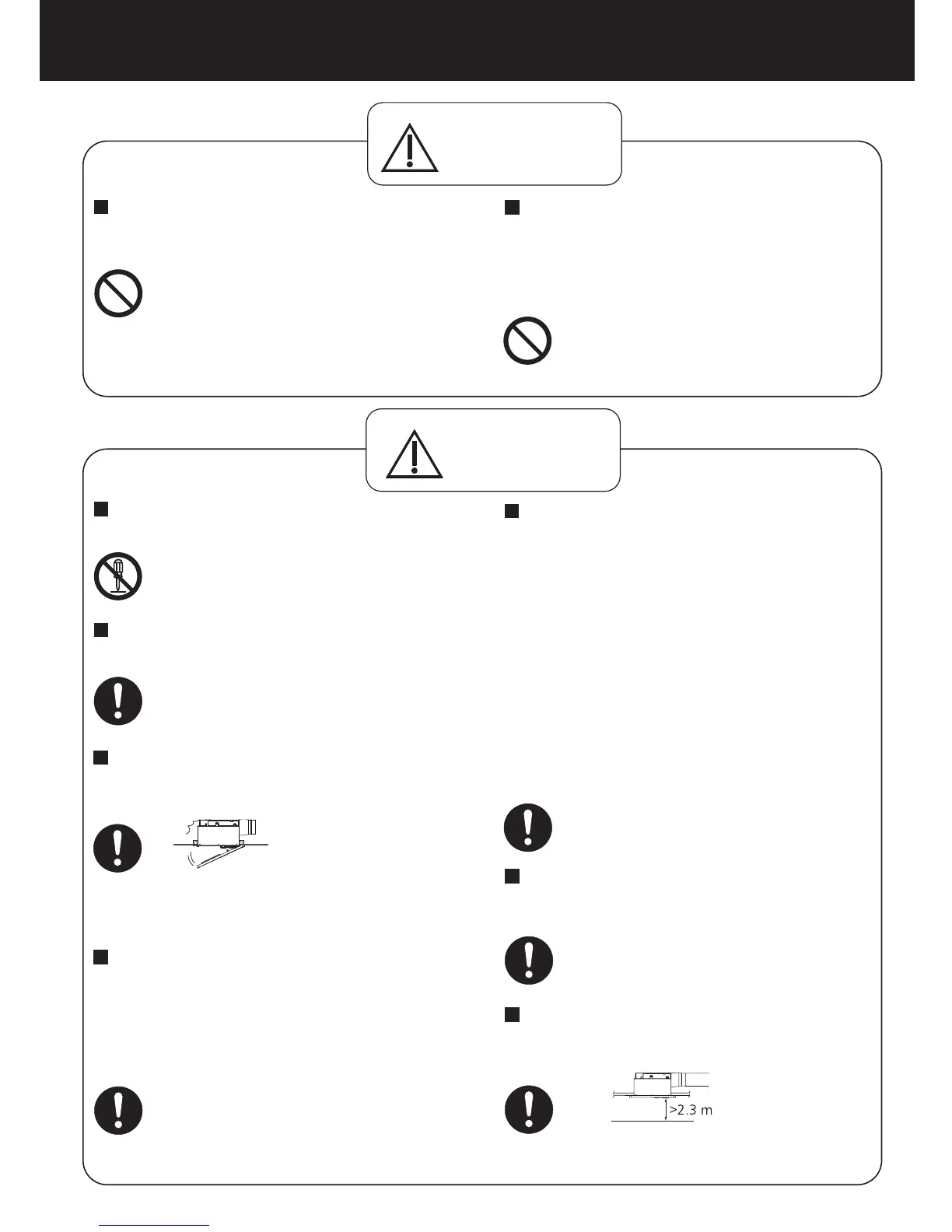 >2.3 m