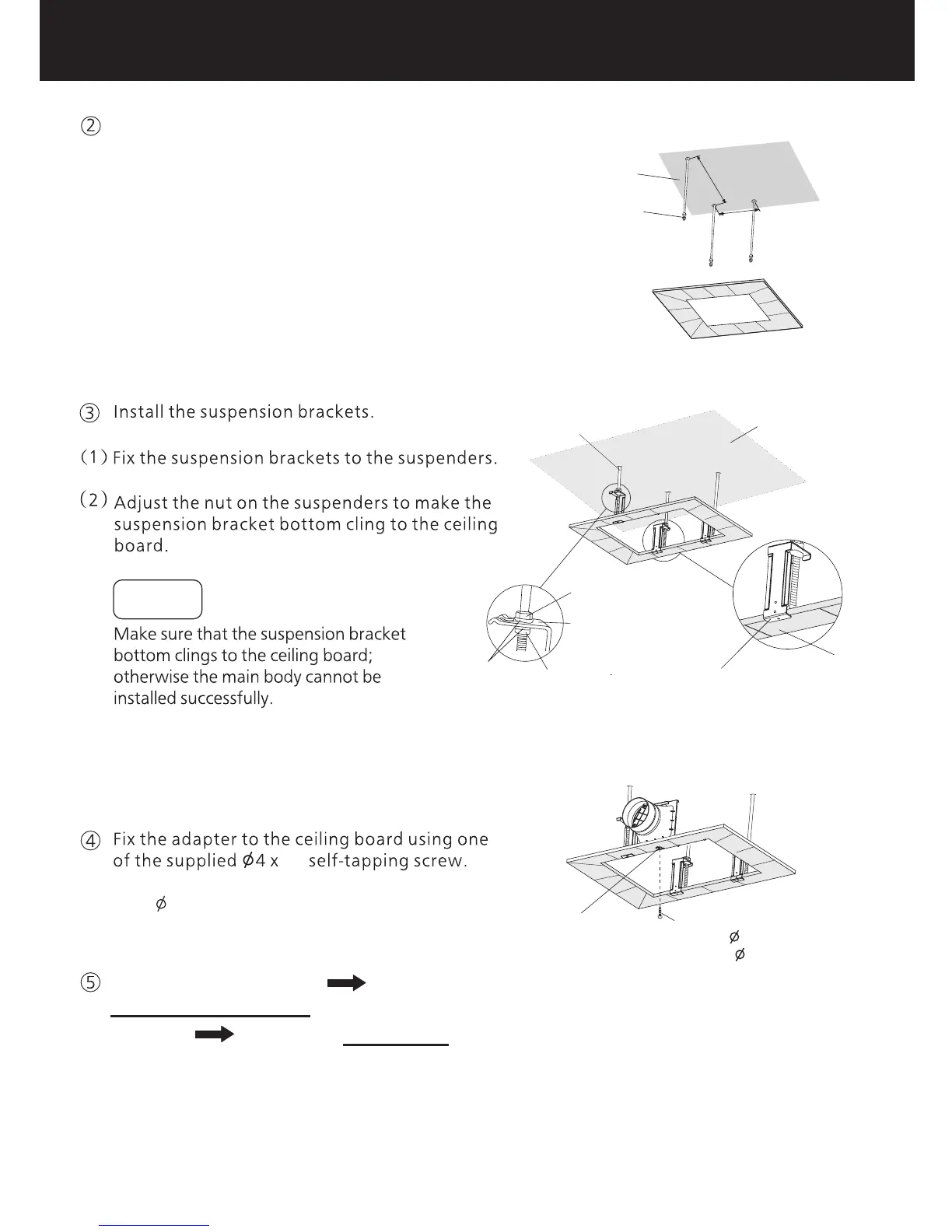 ②

③ Install the suspension brackets.

(1) Fix the suspension brackets to the suspenders.

(2) Adjust the nut on the suspenders to make the suspension bracket bottom cling to the ceiling board.

Make sure that the suspension bracket bottom clings to the ceiling board; otherwise the main body cannot be installed successfully.

④ Fix the adapter to the ceiling board using one of the supplied $\phi$4 x self-tapping screw.

$\phi$

$\phi$

$\phi$

⑤