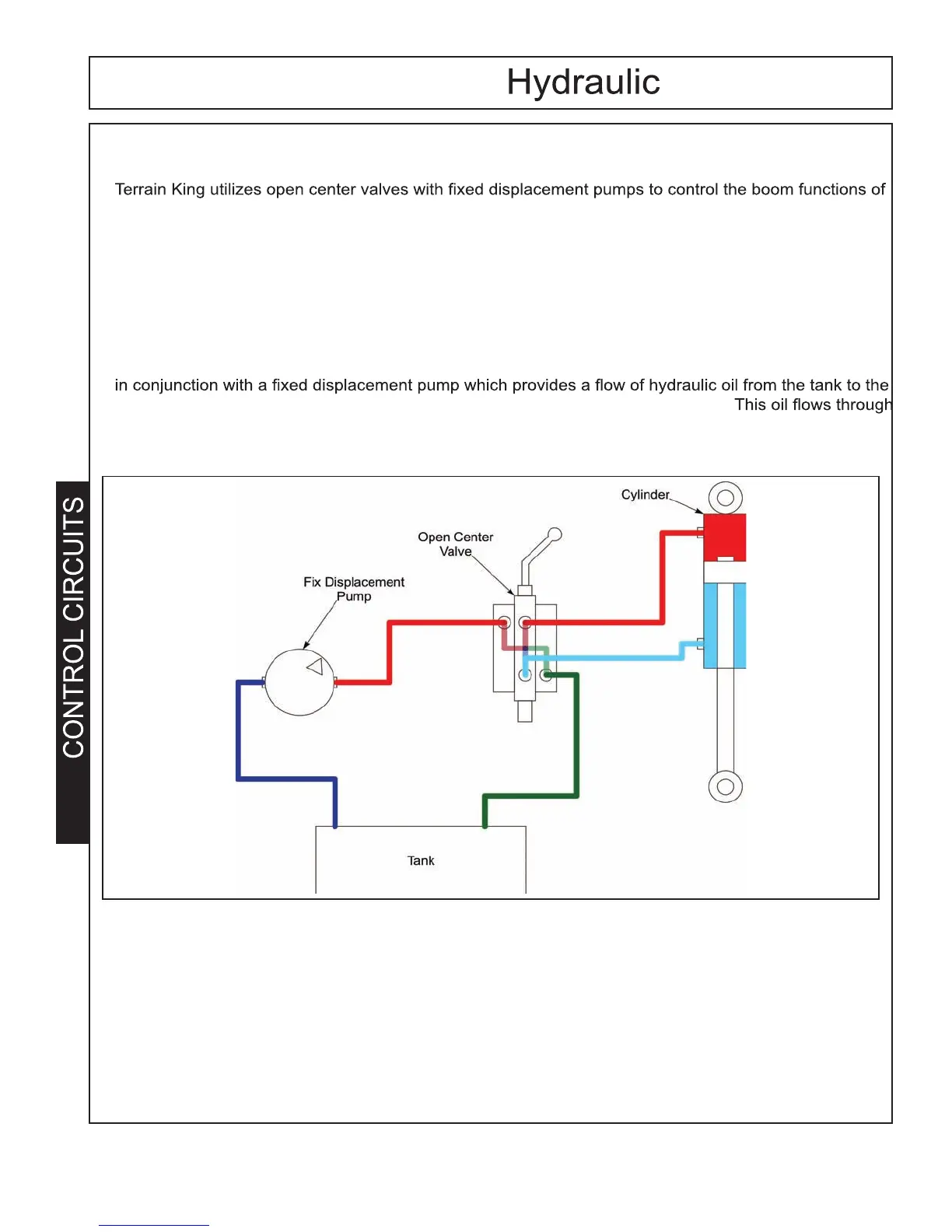 Hydraulic

Terrain King utilizes open center valves with fixed displacement pumps to control the boom functions of

in conjunction with a fixed displacement pump which provides a flow of hydraulic oil from the tank to the
This oil flows through

CONTROL CIRCUITS

Cylinder

Open Center Valve

Fix Displacement Pump

Tank