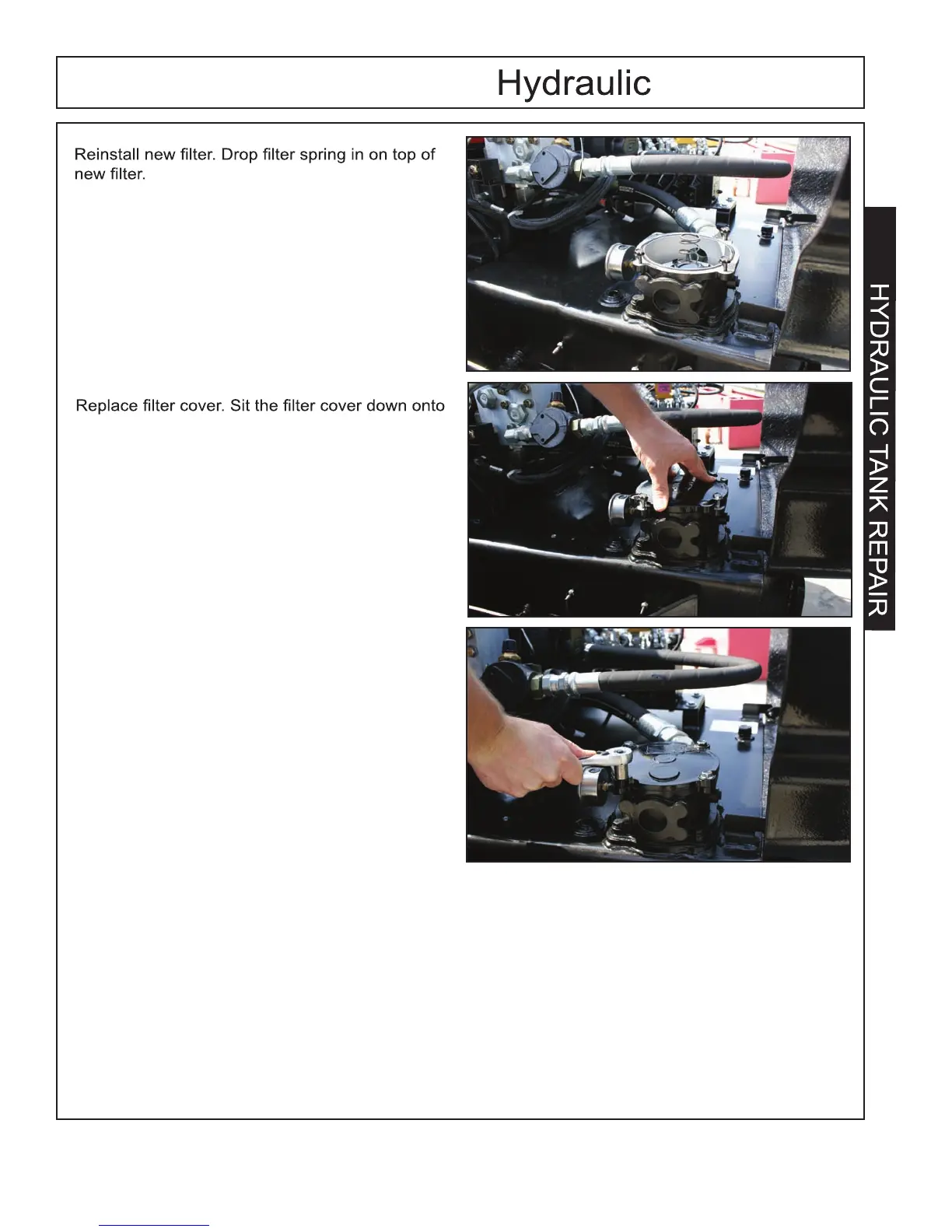 Hydraulic

Reinstall new filter. Drop filter spring in on top of new filter.

Replace filter cover. Sit the filter cover down onto

HYDRAULIC TANK REPAIR