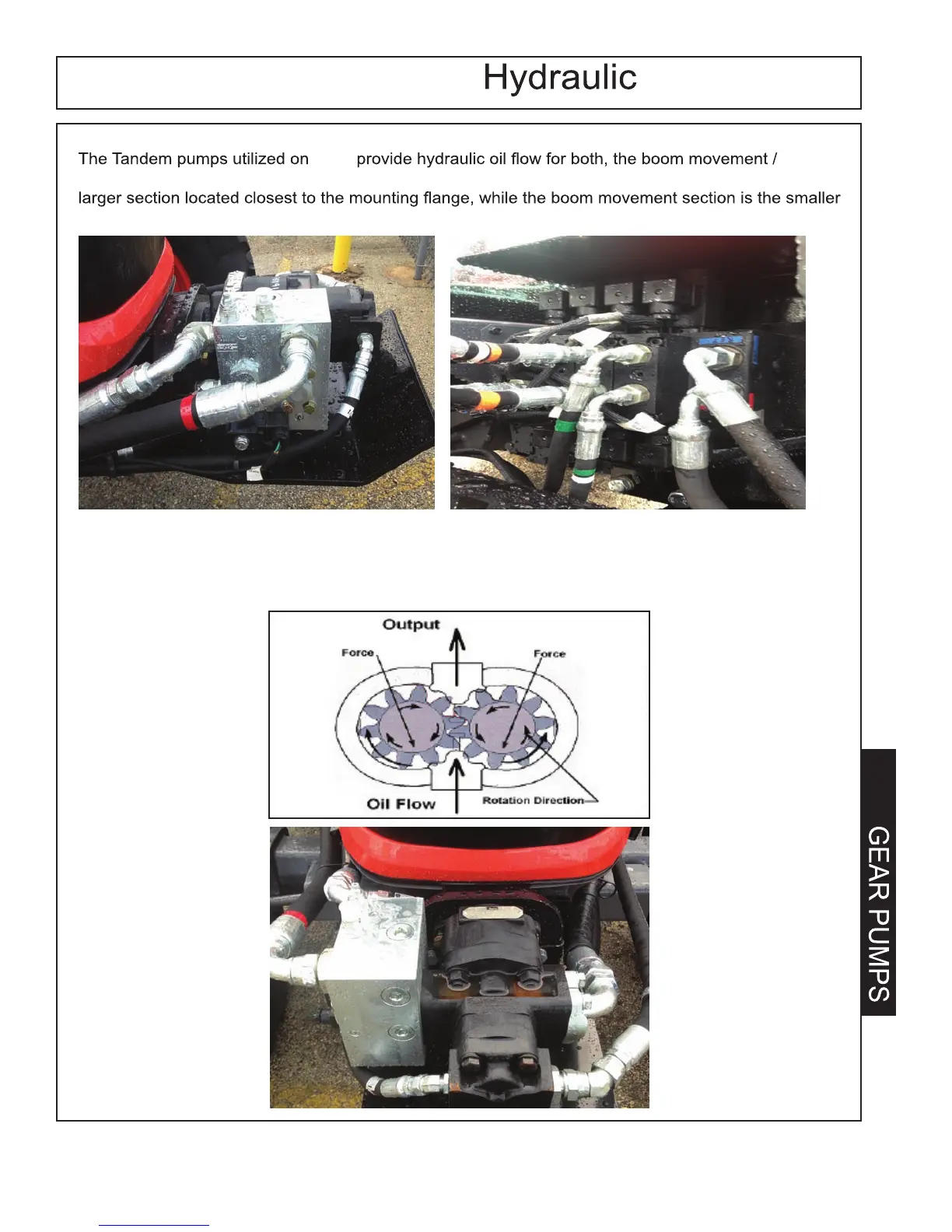 Hydraulic

The Tandem pumps utilized on provide hydraulic oil flow for both, the boom movement /

larger section located closest to the mounting flange, while the boom movement section is the smaller

Output

Force

Force

Oil Flow

Rotation Direction

GEAR PUMPS