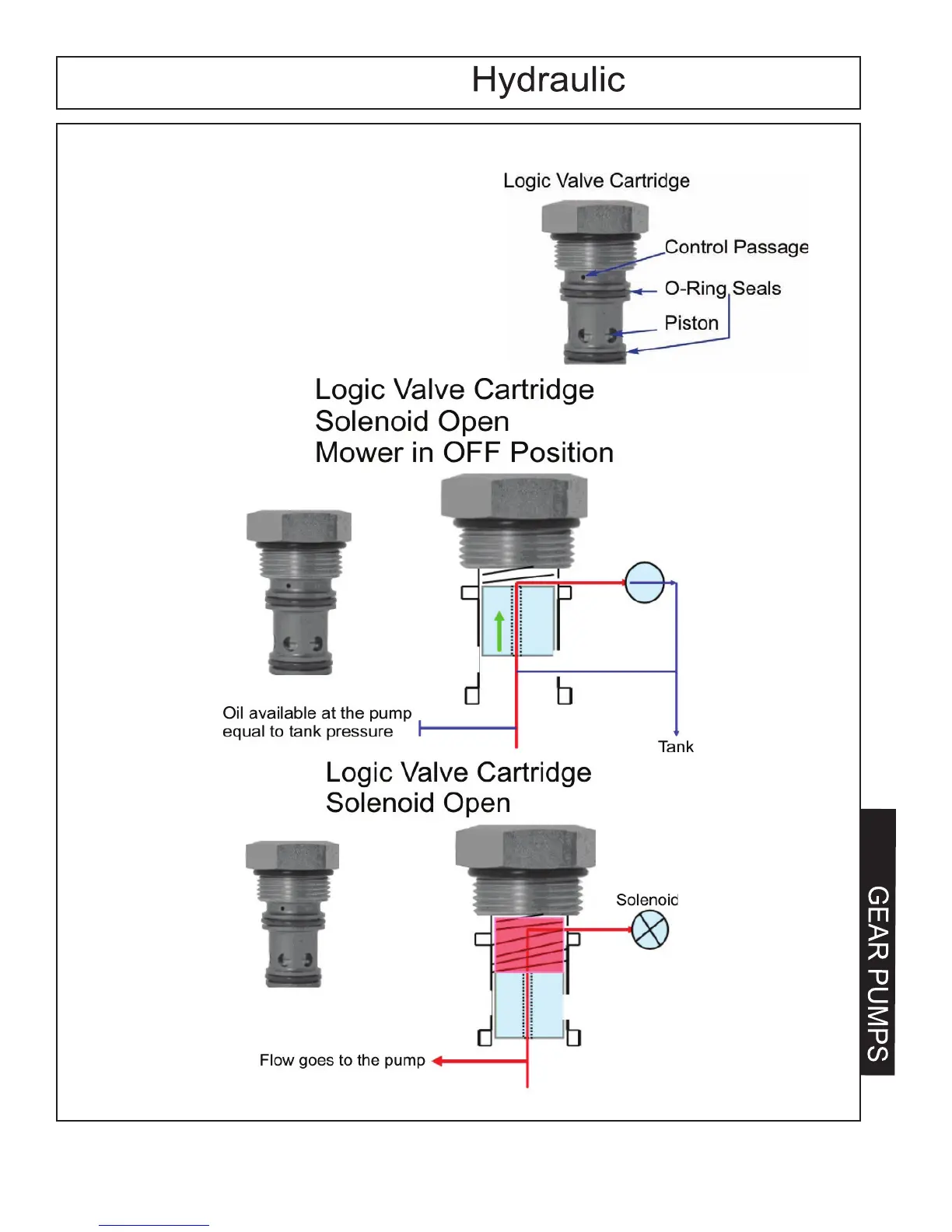 Hydraulic

Logic Valve Cartridge

Control Passage

O-Ring Seals

Piston

Logic Valve Cartridge
Solenoid Open
Mower in OFF Position

Oil available at the pump equal to tank pressure

Tank

Logic Valve Cartridge
Solenoid Open

Solenoid

Flow goes to the pump

GEAR PUMPS