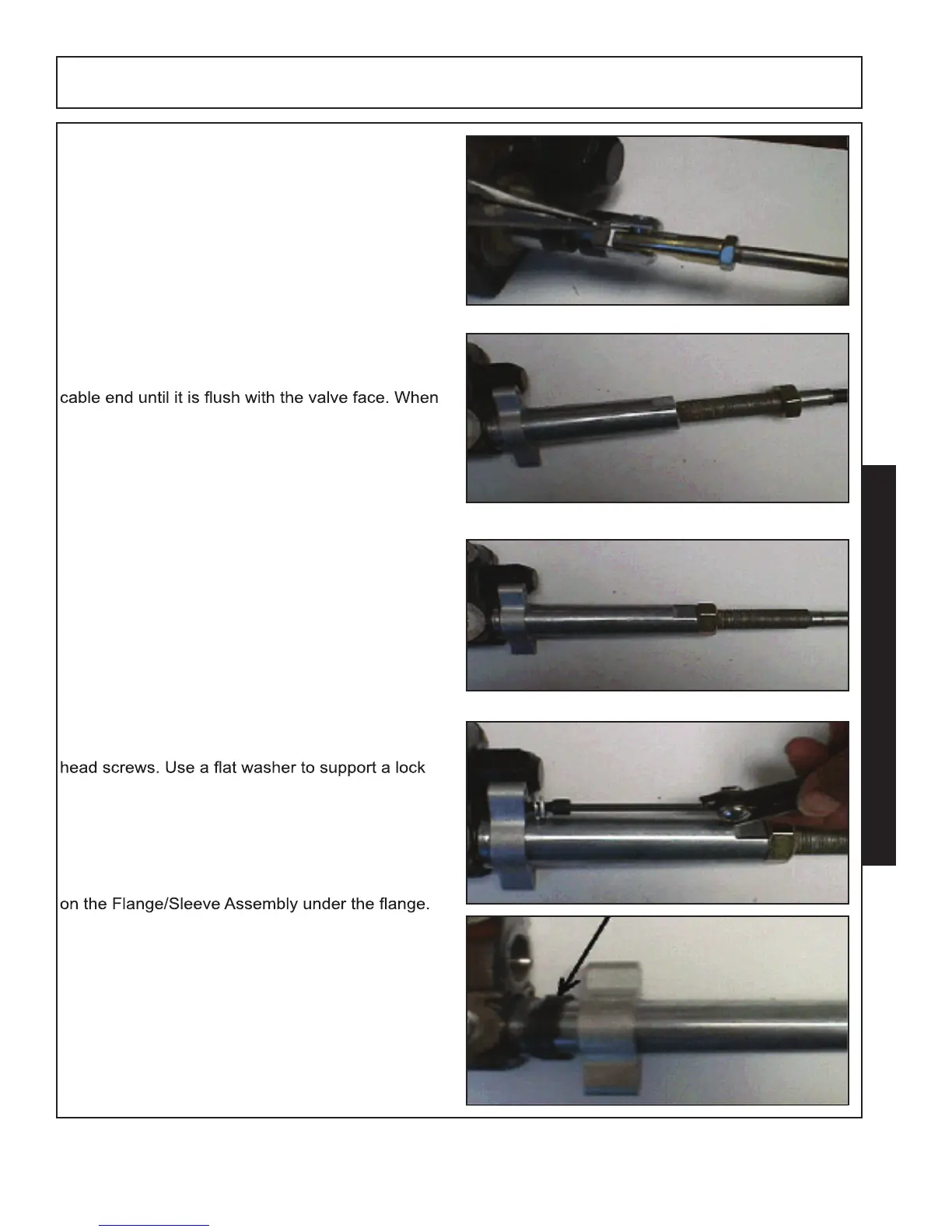 cable end until it is flush with the valve face. When

head screws. Use a flat washer to support a lock

on the Flange/Sleeve Assembly under the flange.