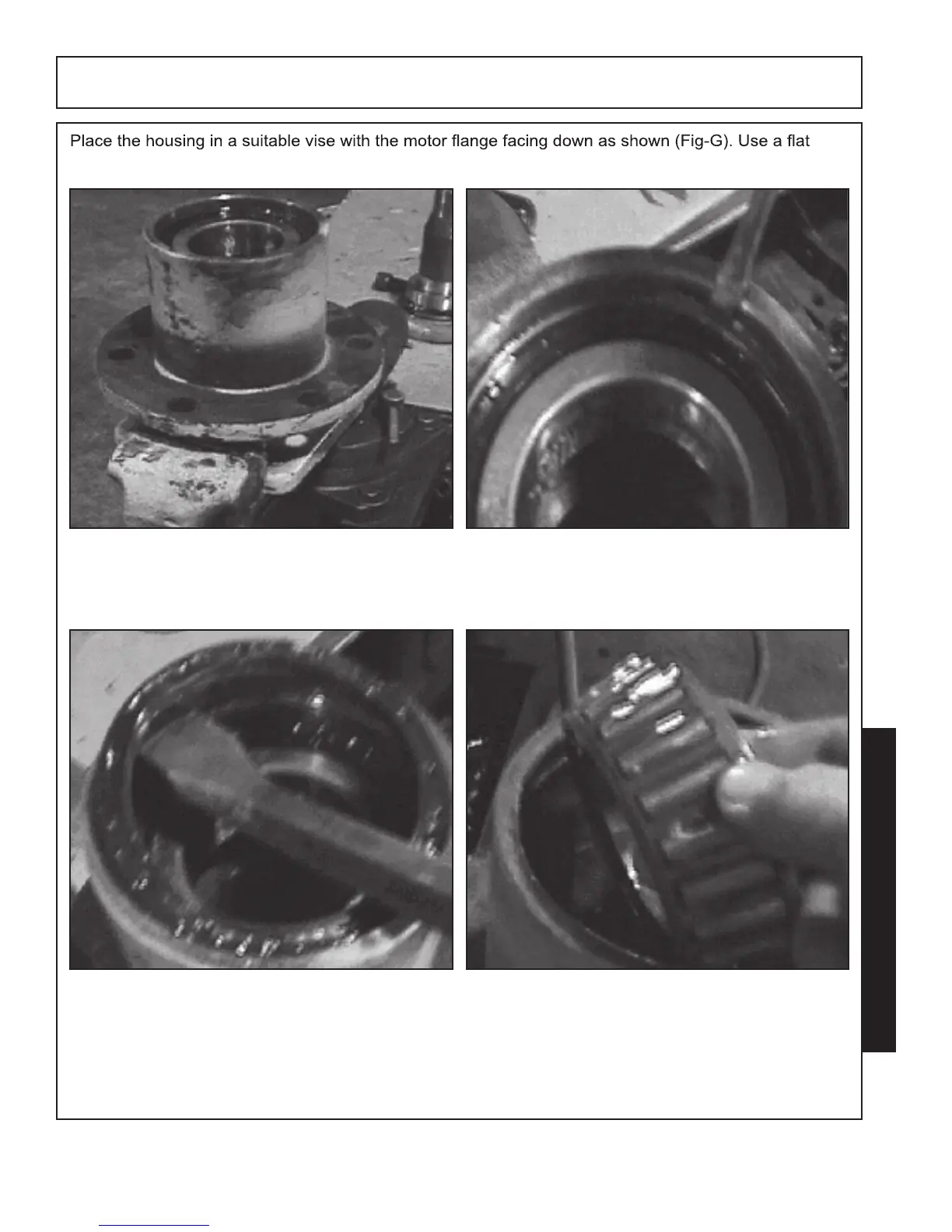 Place the housing in a suitable vise with the motor flange facing down as shown (Fig-G). Use a flat