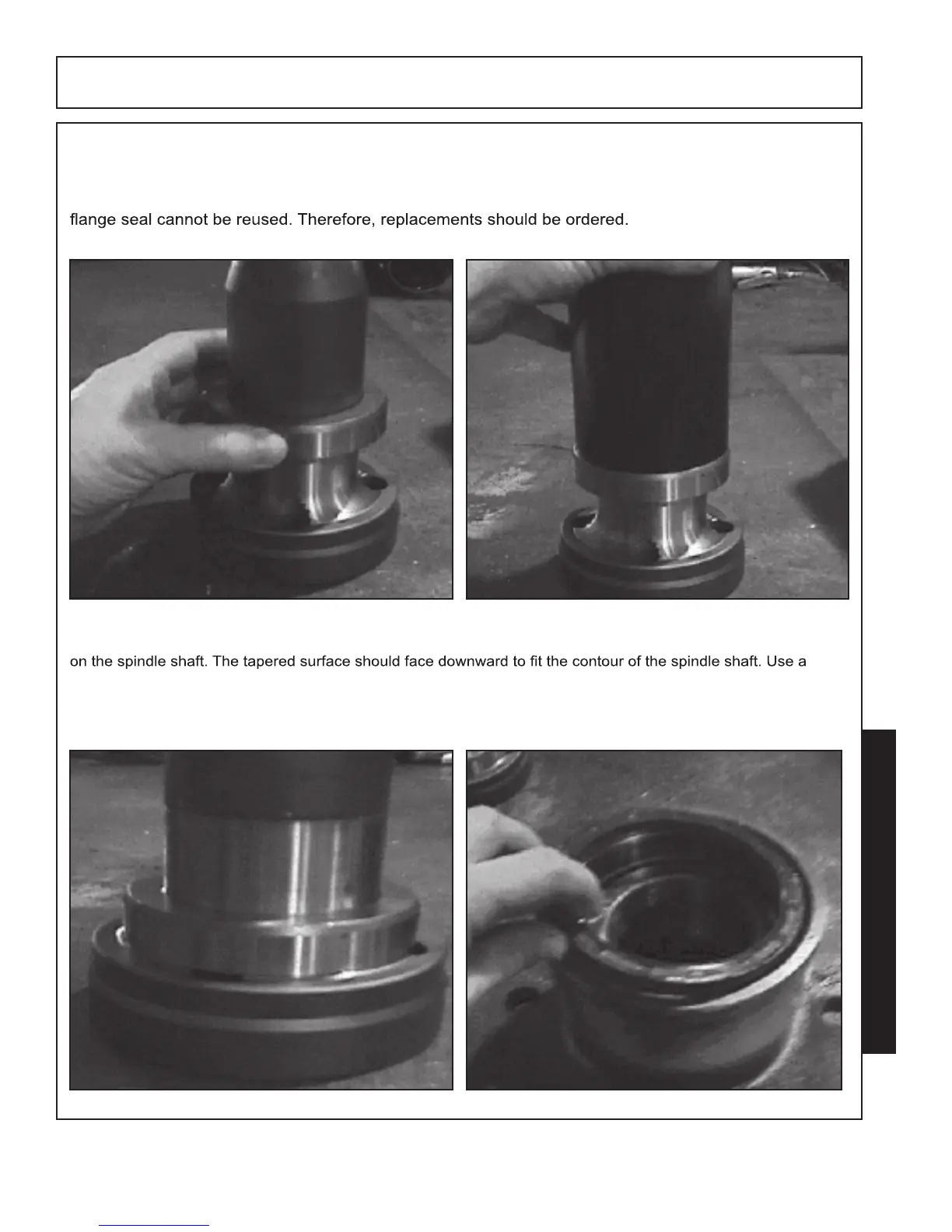 flange seal cannot be reused. Therefore, replacements should be ordered.

on the spindle shaft. The tapered surface should face downward to fit the contour of the spindle shaft. Use a