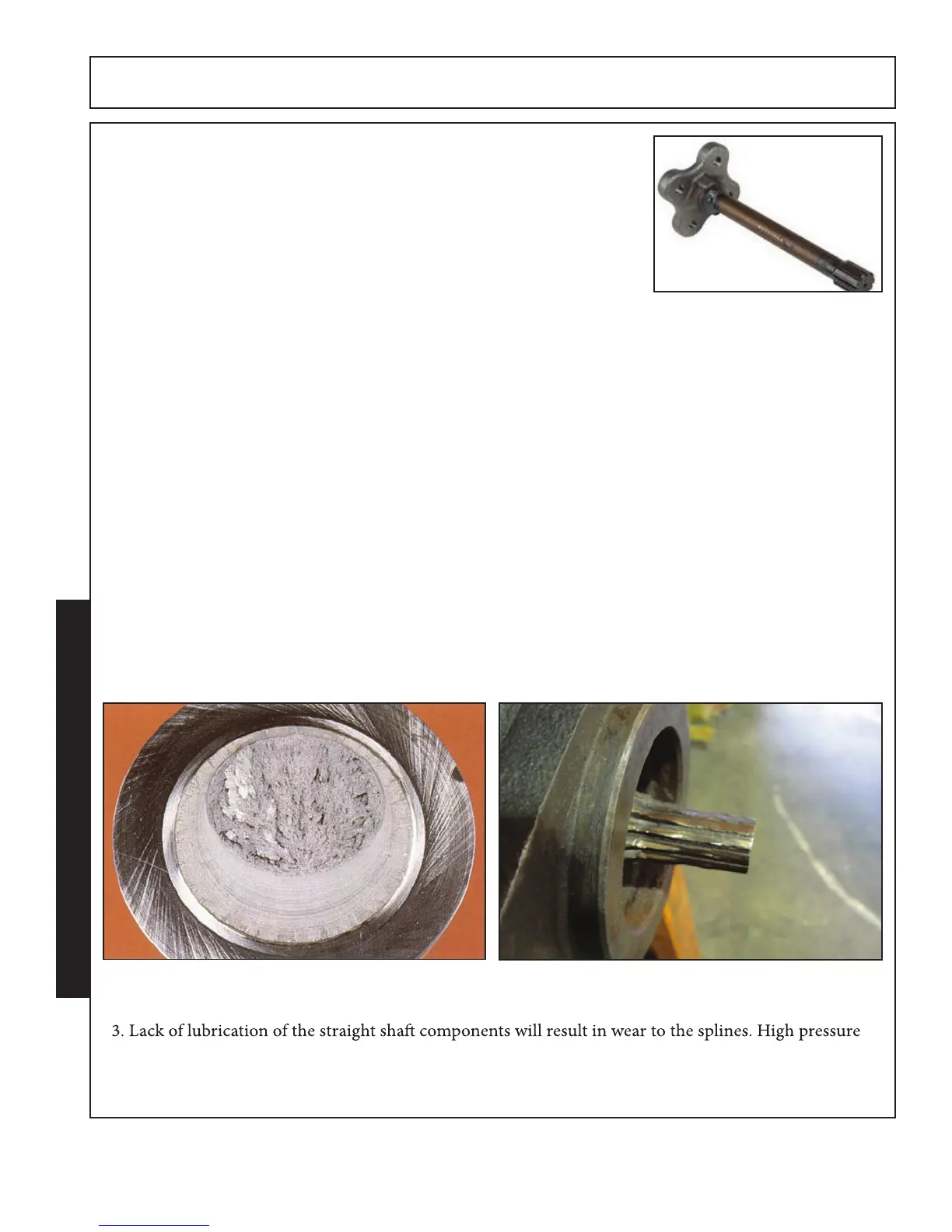 3. Lack of lubrication of the straight shaft components will result in wear to the splines. High pressure