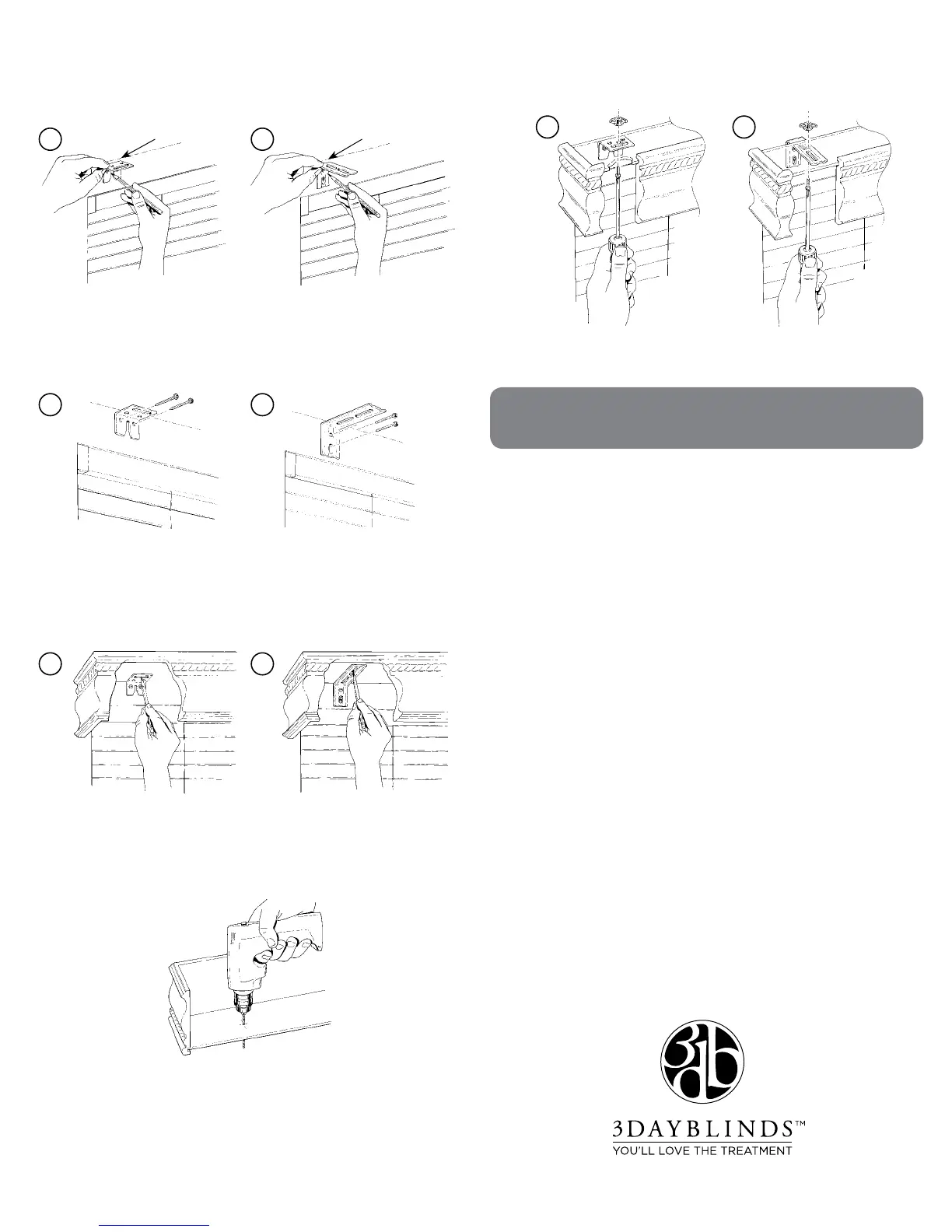 3DAYBLINDS™
YOU'LL LOVE THE TREATMENT