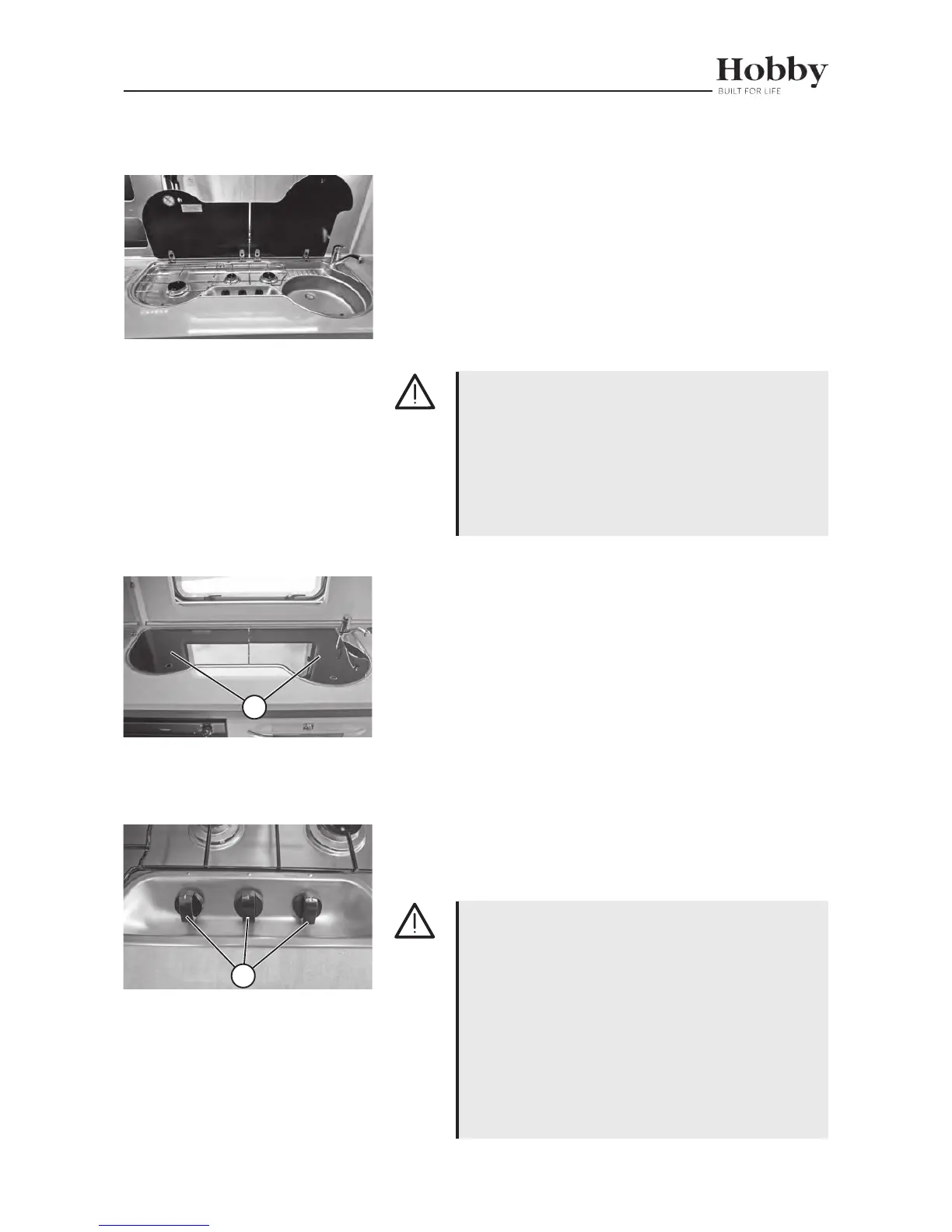 Hobby
BUILT FOR LIFE