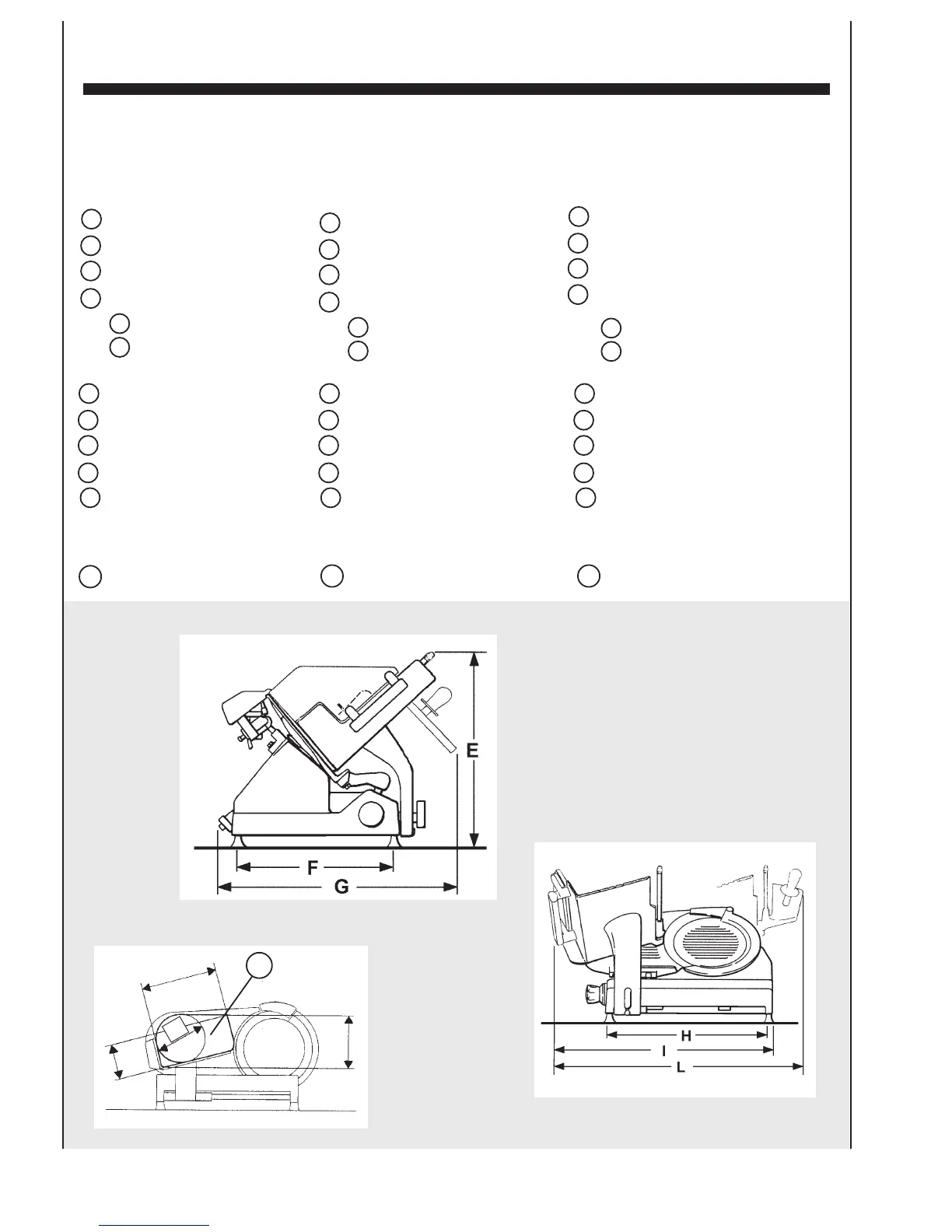 E

F

G

H

I

L