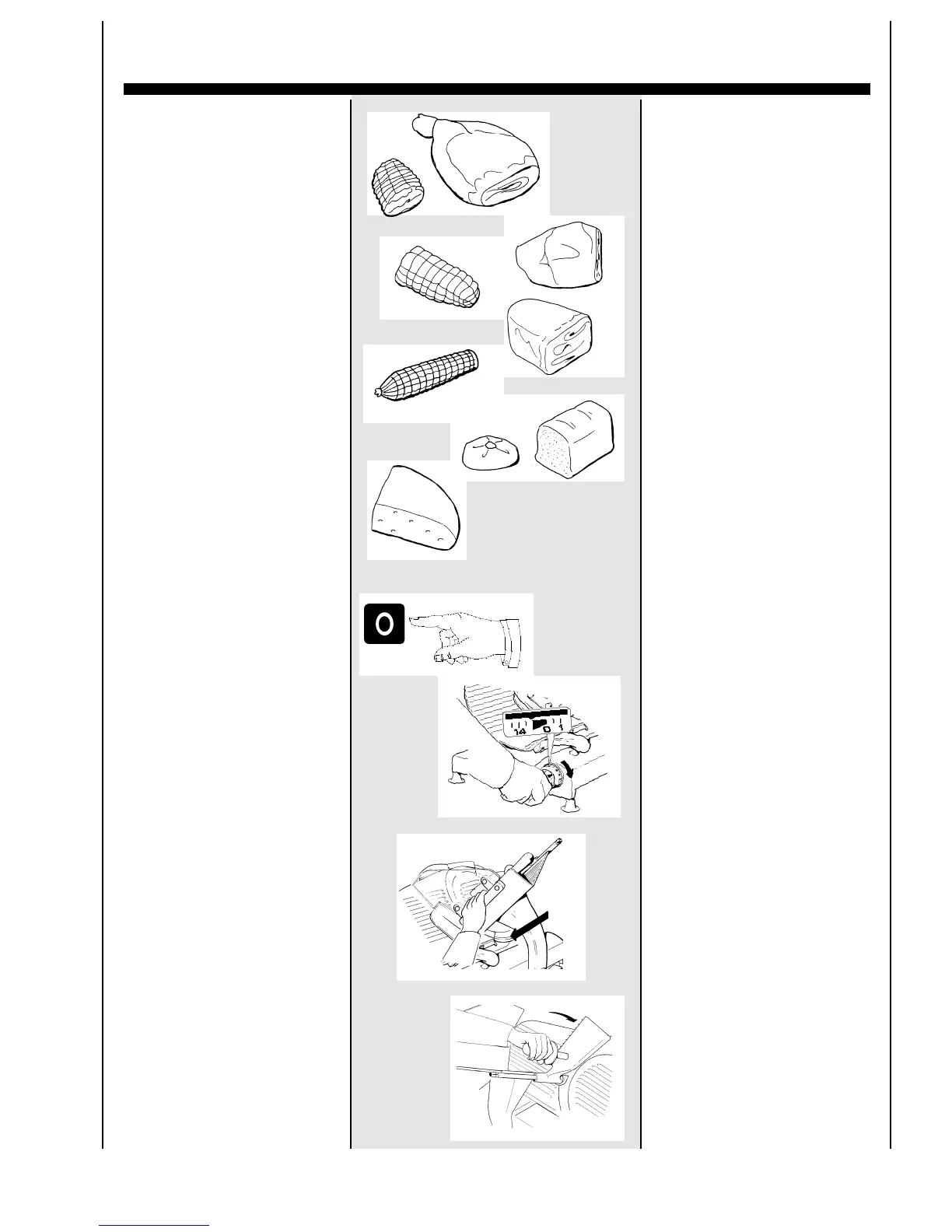 O

14 0 1