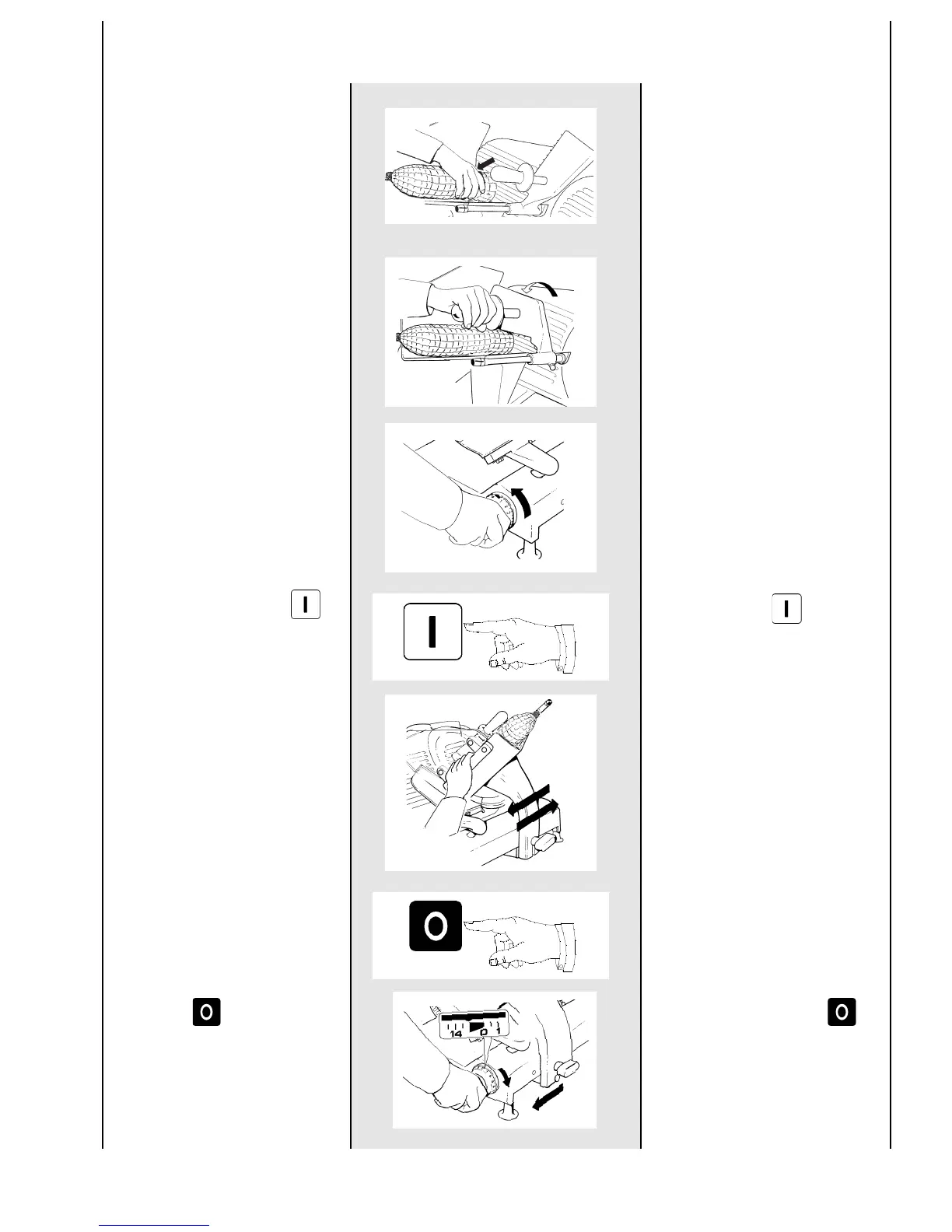 I

I

I

O

O

14 0 1

O