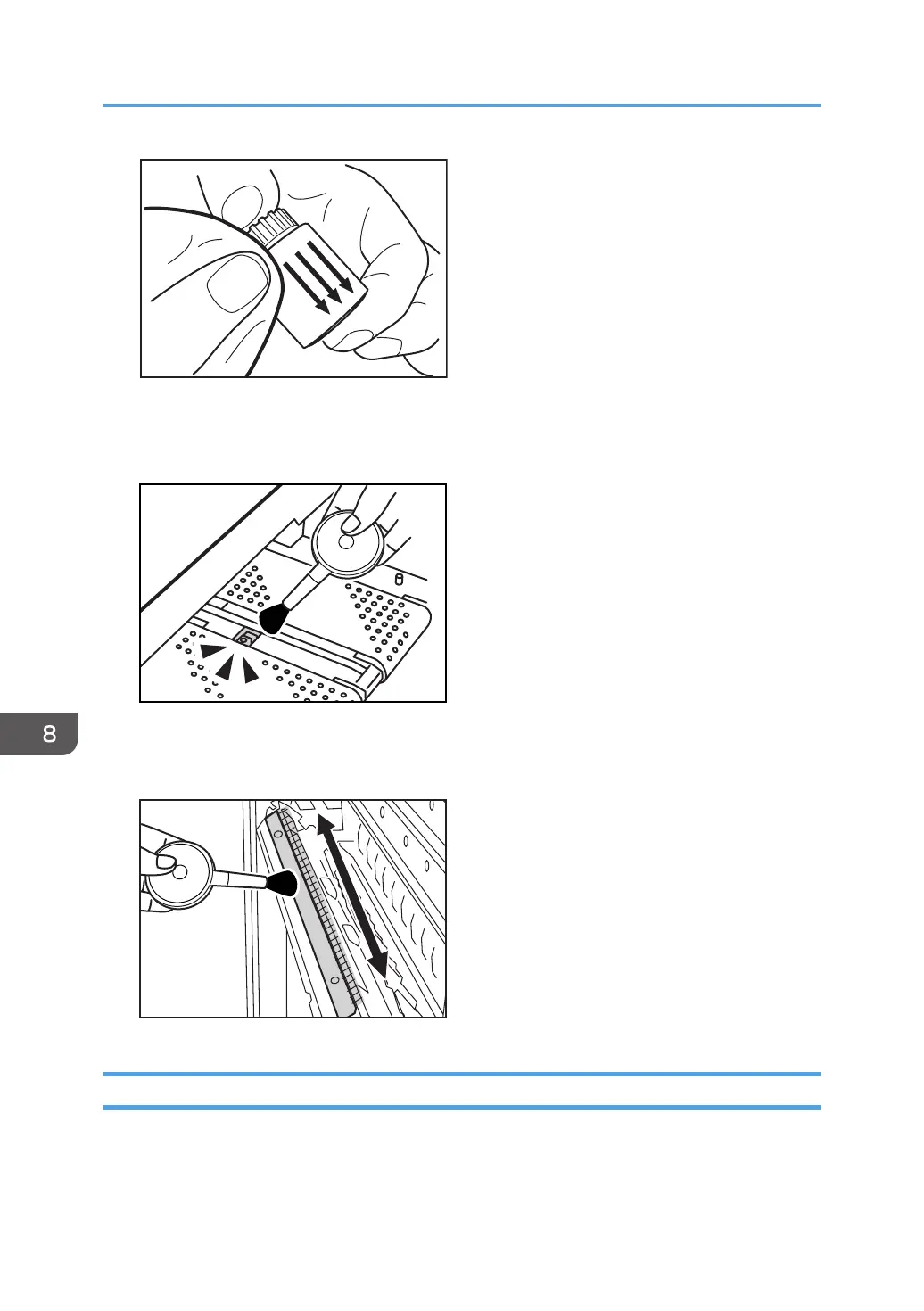 8