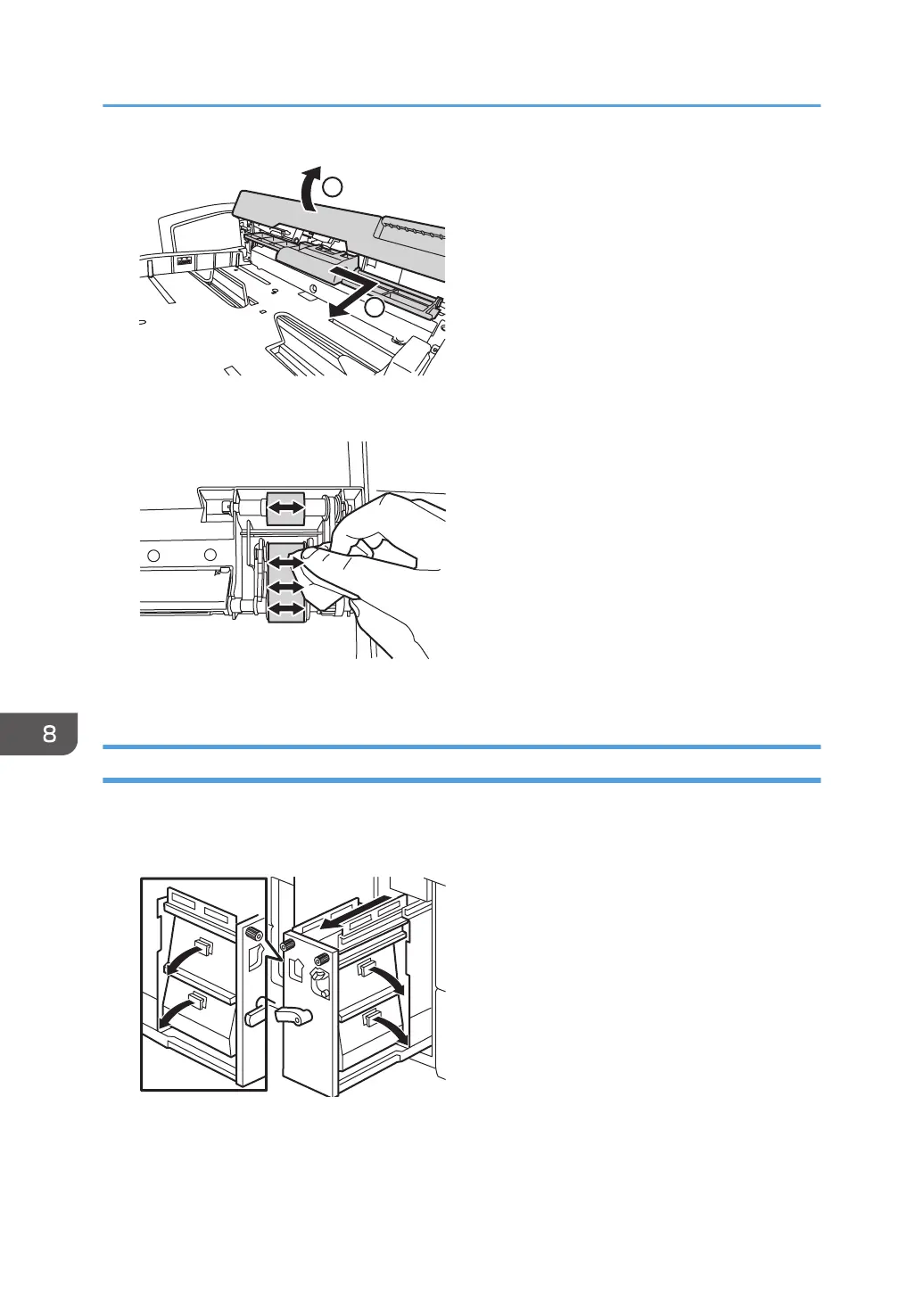 8